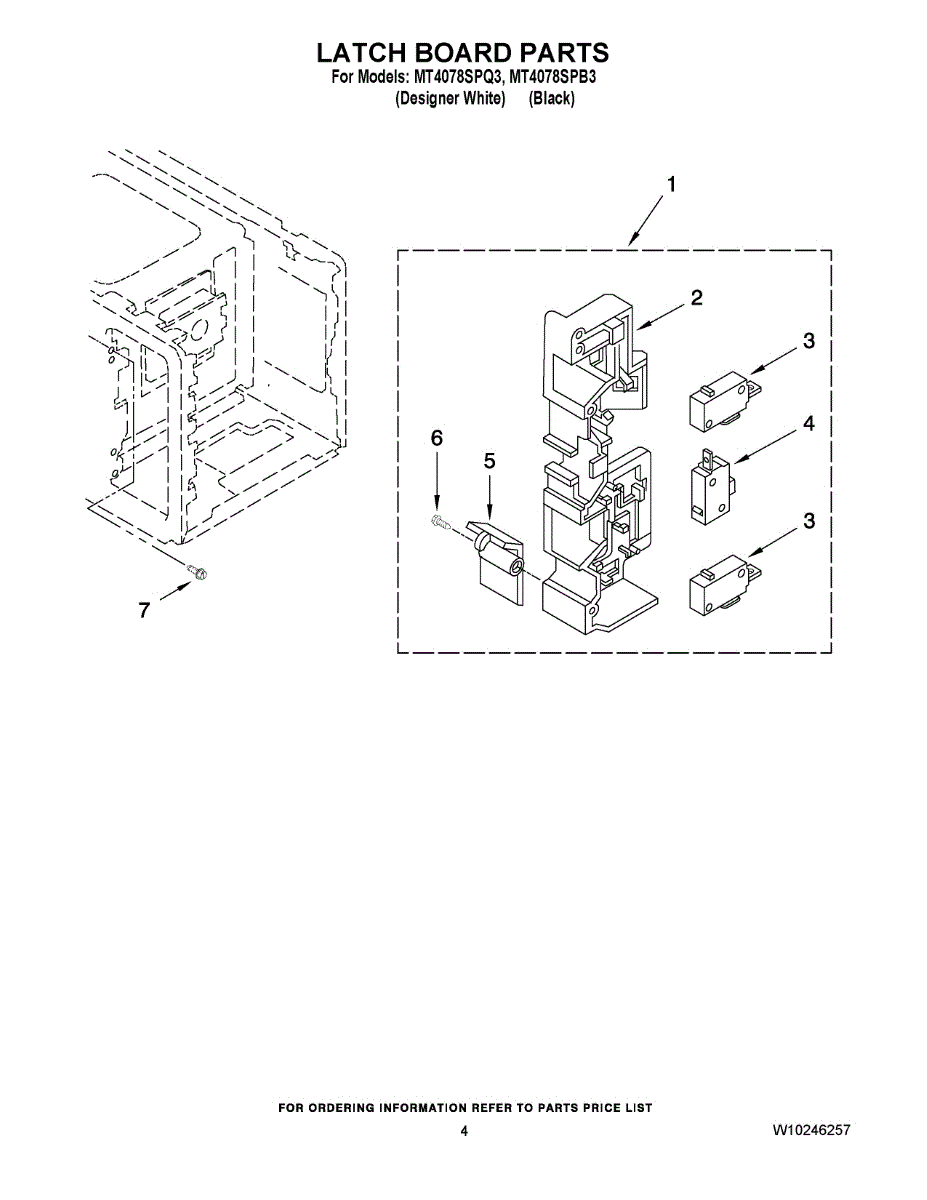 LATCH BOARD PARTS
For Models: MT4078SPQ3, MT4078SPB3
(Designer White) (Black)

1
2
3
4
3
6
5
7

FOR ORDERING INFORMATION REFER TO PARTS PRICE LIST
4
W10246257