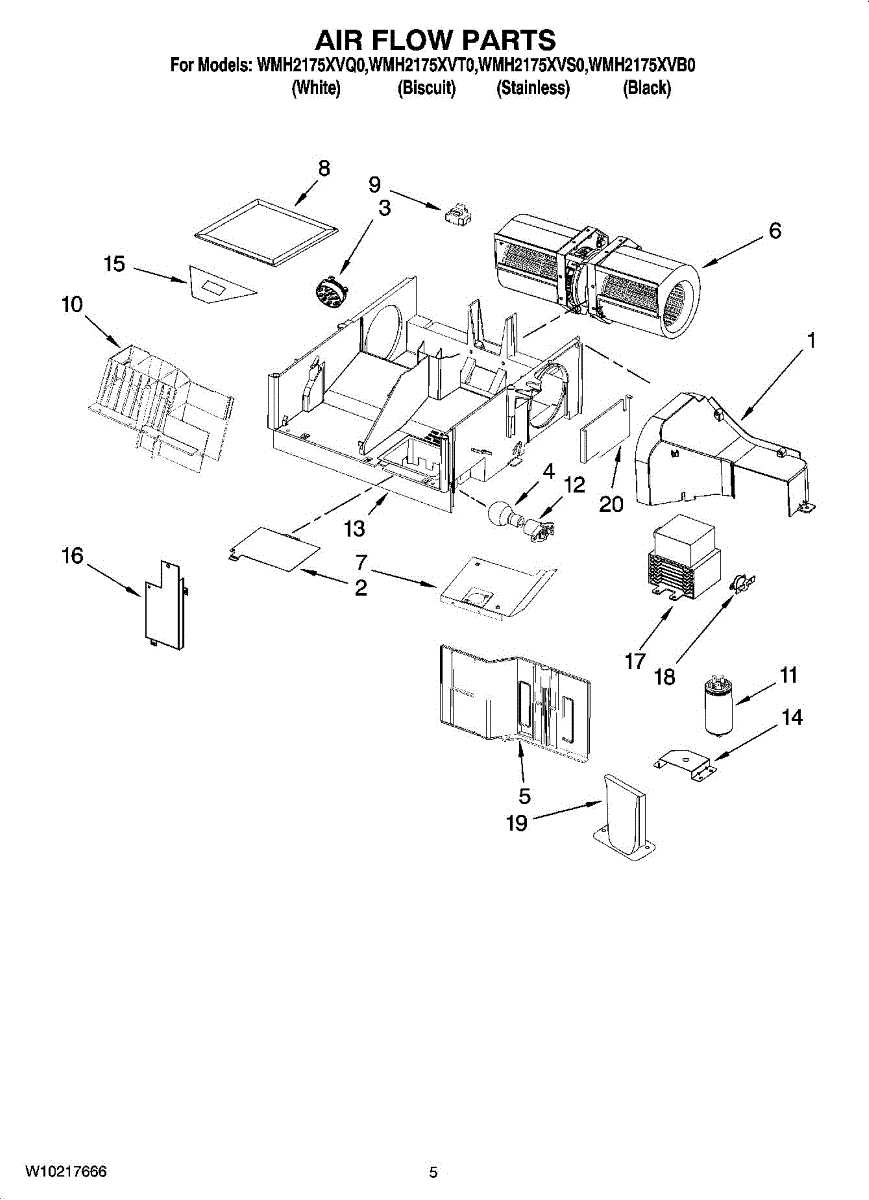 AIR FLOW PARTS
For Models: WMH2175XVQ0,WMH2175XVT0,WMH2175XVS0,WMH2175XVB0
(White) (Biscuit) (Stainless) (Black)

8
9
3
6
15
10
1
4
12
20
13
16
7
2
17
18
11
14
5
19

W10217666
5