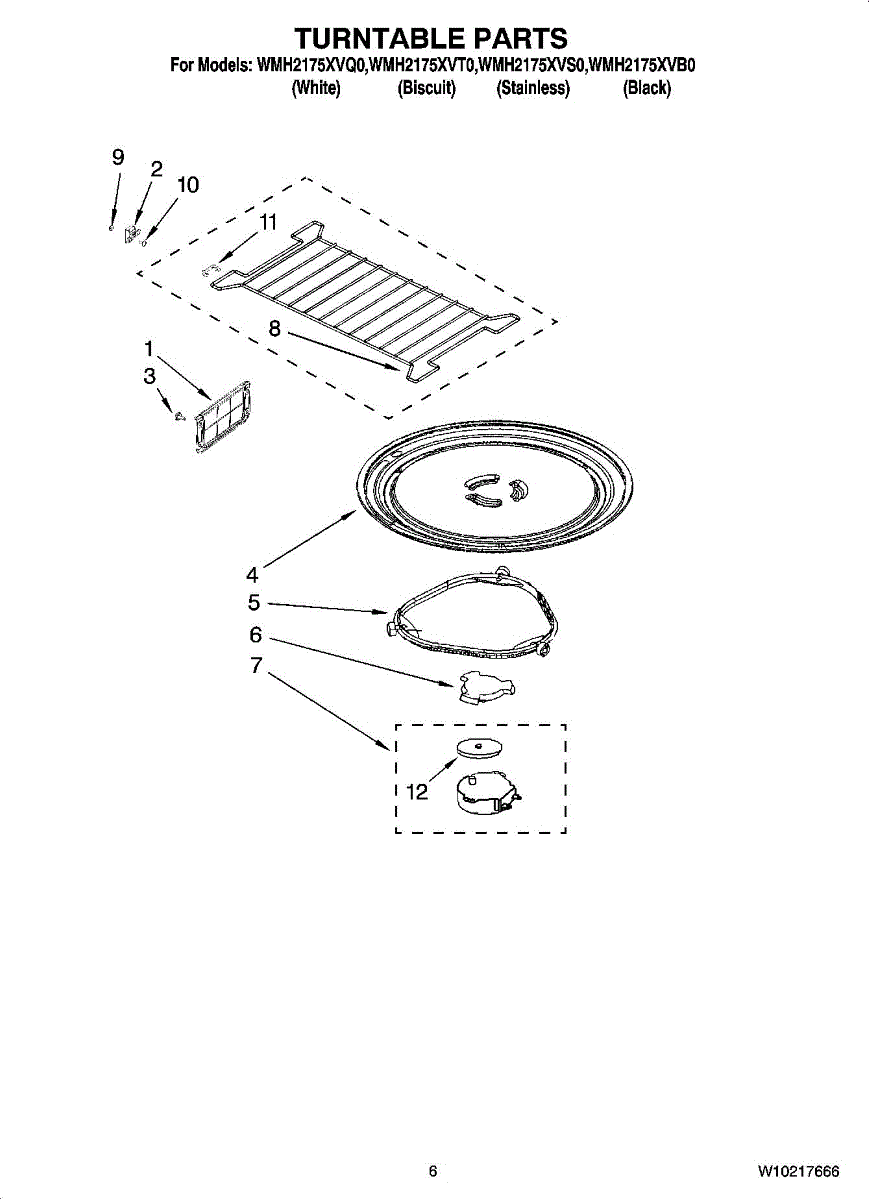 TURNTABLE PARTS

For Models: WMH2175XVQ0,WMH2175XVT0,WMH2175XVS0,WMH2175XVB0
(White) (Biscuit) (Stainless) (Black)

9
2
10
11
8
1
3
4
5
6
7
12

6

W10217666