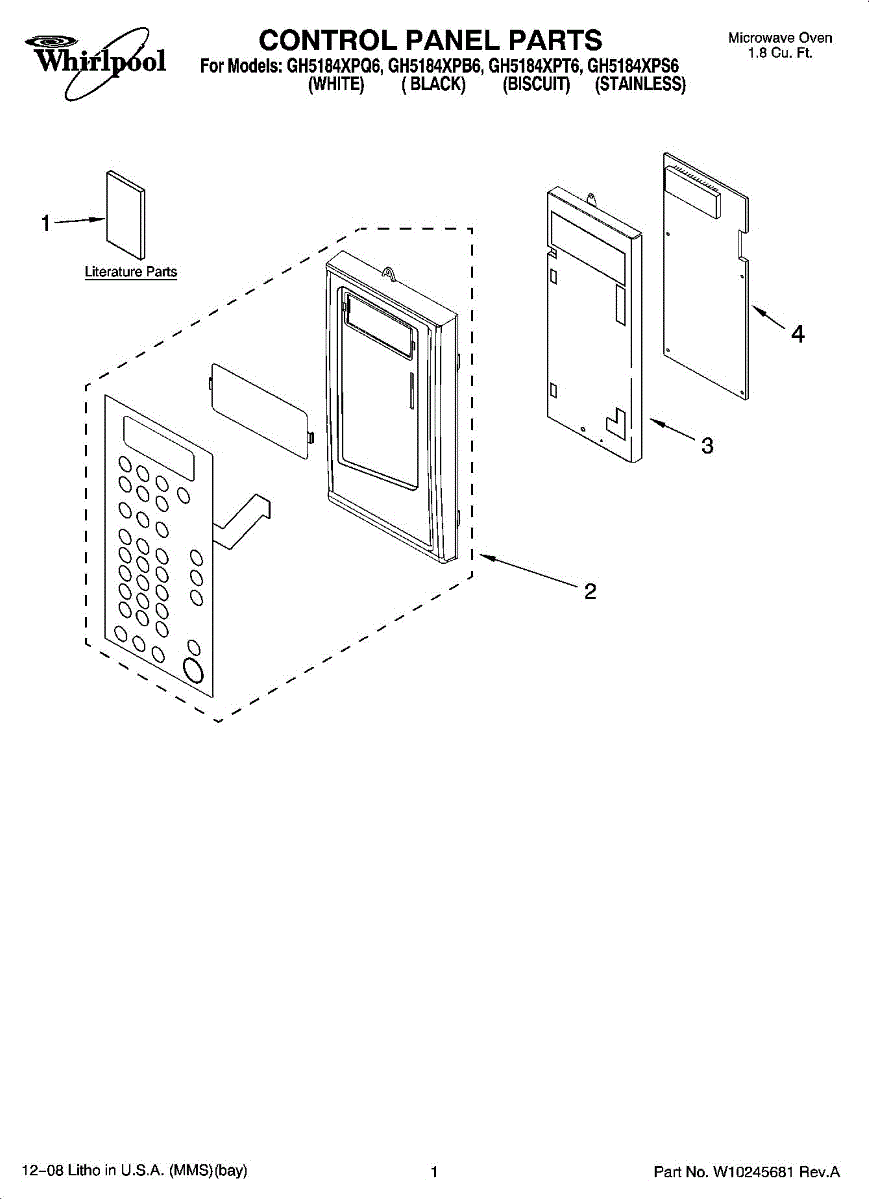 Whirlpool

CONTROL PANEL PARTS
For Models: GH5184XPQ6, GH5184XPB6, GH5184XPT6, GH5184XPS6
(WHITE) ( BLACK) (BISCUIT) (STAINLESS)

Microwave Oven
1.8 Cu. Ft.

1
Literature Parts

4

3

2

12–08 Litho in U.S.A. (MMS)(bay)
1
Part No. W10245681 Rev.A