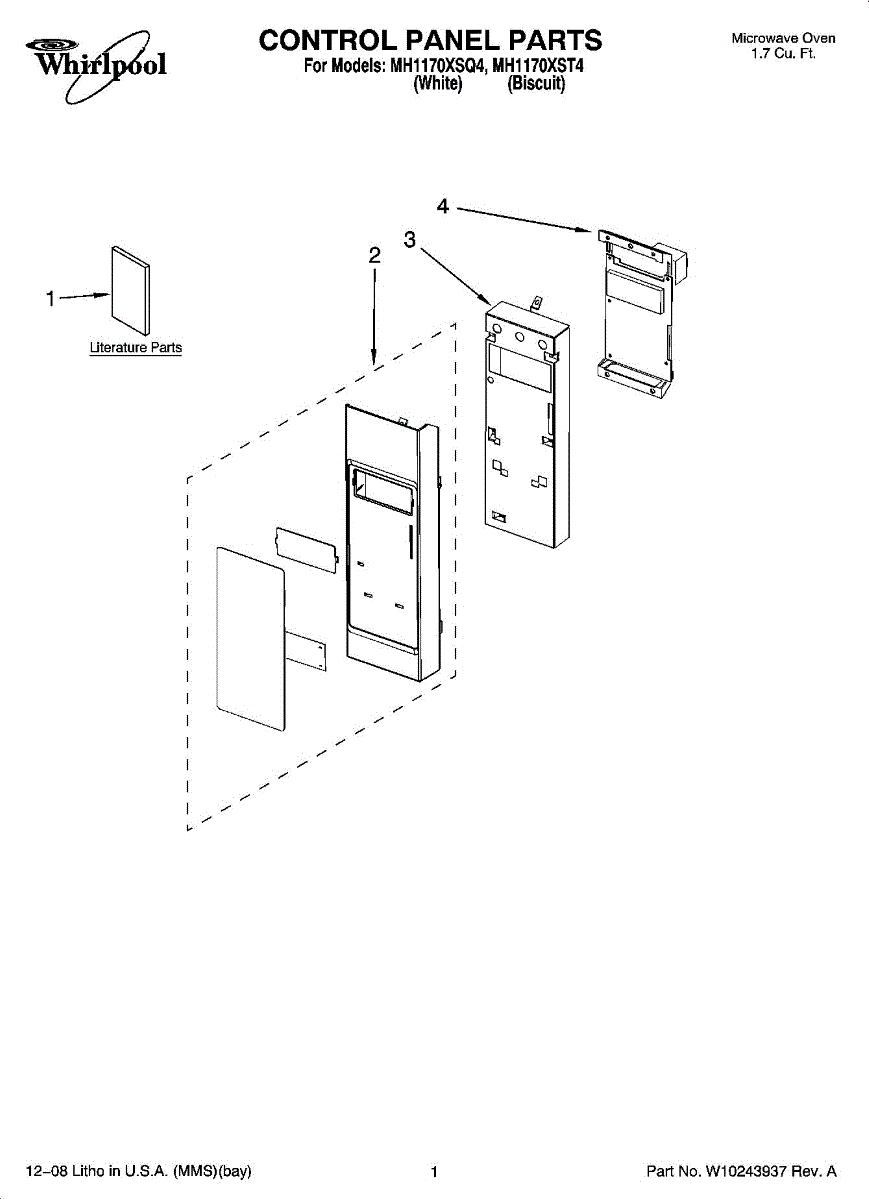 Whirlpool

CONTROL PANEL PARTS
For Models: MH1170XSQ4, MH1170XST4
(White) (Biscuit)

Microwave Oven
1.7 Cu. Ft.

4
3
2
1
Literature Parts

12–08 Litho in U.S.A. (MMS)(bay)
1
Part No. W10243937 Rev. A