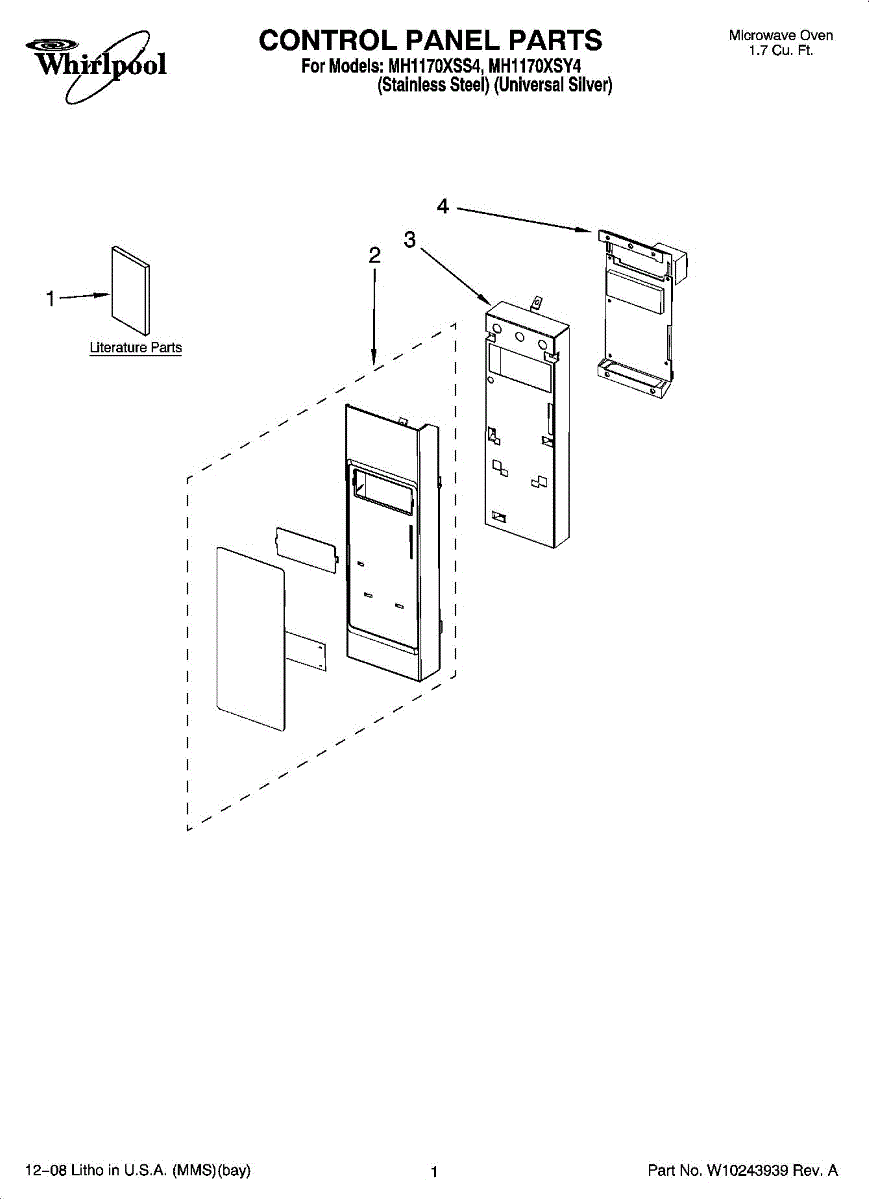 Whirlpool

CONTROL PANEL PARTS
For Models: MH1170XSS4, MH1170XSY4
(Stainless Steel) (Universal Silver)

Microwave Oven
1.7 Cu. Ft.

4

3

2

1

Literature Parts

12–08 Litho in U.S.A. (MMS)(bay)

1

Part No. W10243939 Rev. A