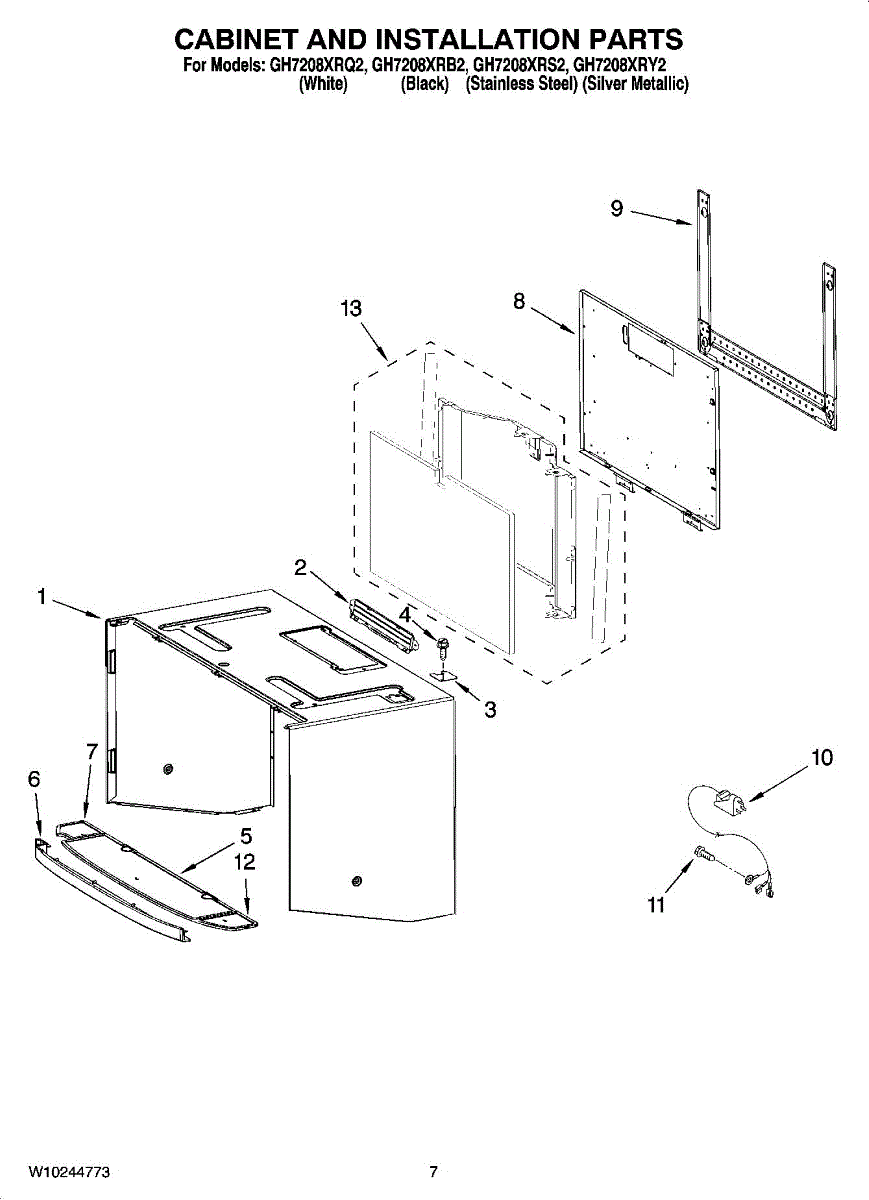 CABINET AND INSTALLATION PARTS
For Models: GH7208XRQ2, GH7208XRB2, GH7208XRS2, GH7208XRY2
(White) (Black) (Stainless Steel) (Silver Metallic)

9

13

8

2

1

4

3

7

6

5

12

10

11

W10244773

7