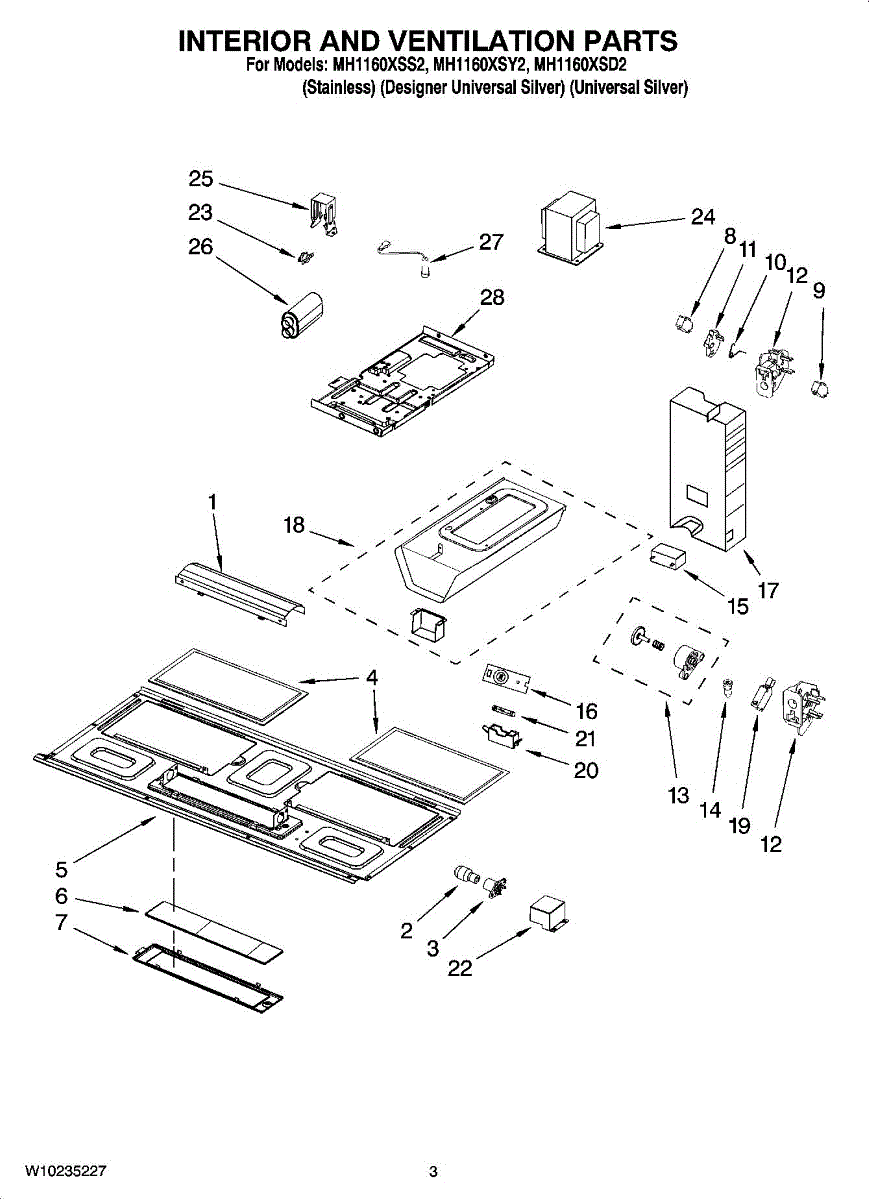 INTERIOR AND VENTILATION PARTS
For Models: MH1160XSS2, MH1160XSY2, MH1160XSD2
(Stainless) (Designer Universal Silver) (Universal Silver)

25
23
26
27
24
8
11
10
12
9
28
1
18
17
15
4
16
21
20
13
14
19
12
5
6
7
2
3
22

W10235227
3