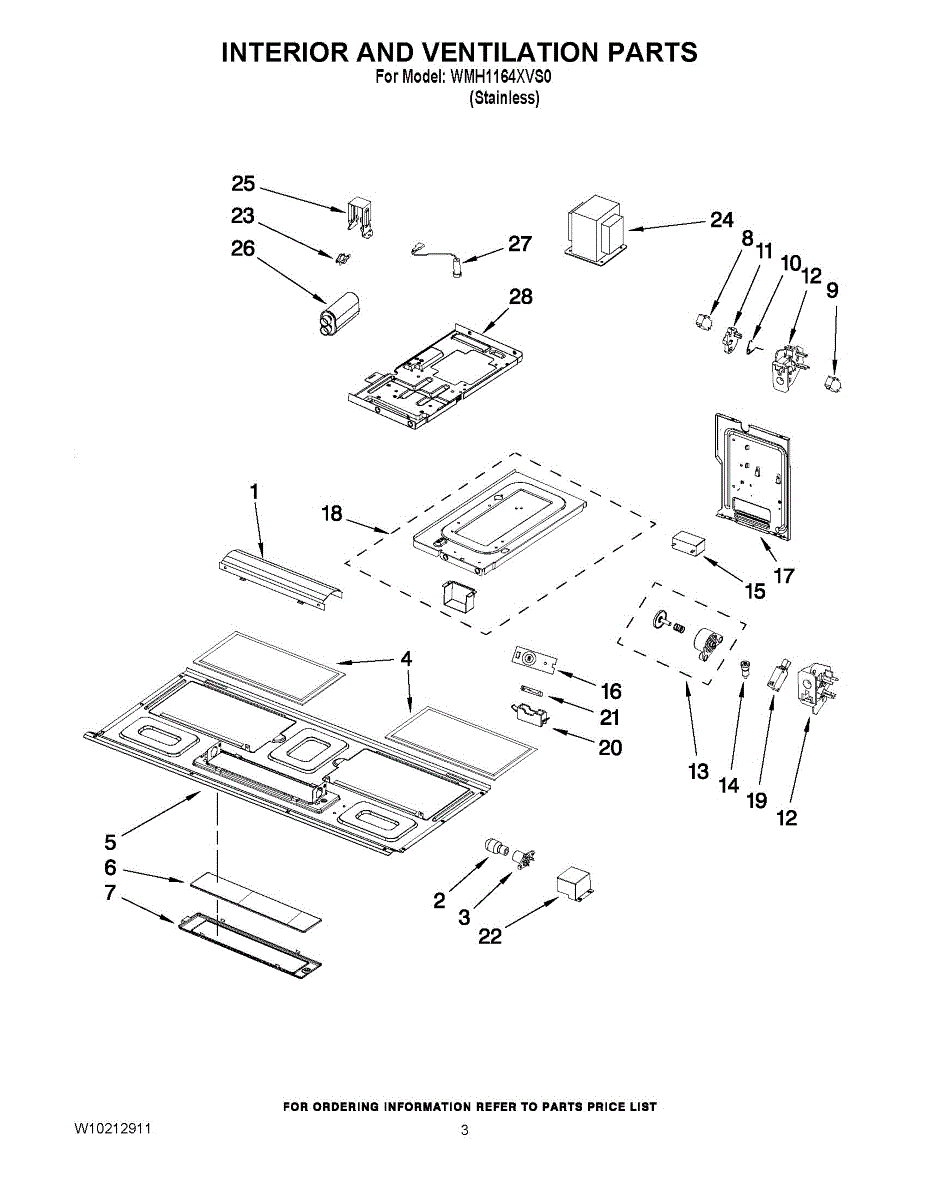 INTERIOR AND VENTILATION PARTS
For Model: WMH1164XVS0
(Stainless)

25
23
26
27
24
8
11
10
12
9
28
1
18
17
15
4
16
21
20
13
14
19
12
5
6
7
2
3
22

FOR ORDERING INFORMATION REFER TO PARTS PRICE LIST

W10212911

3