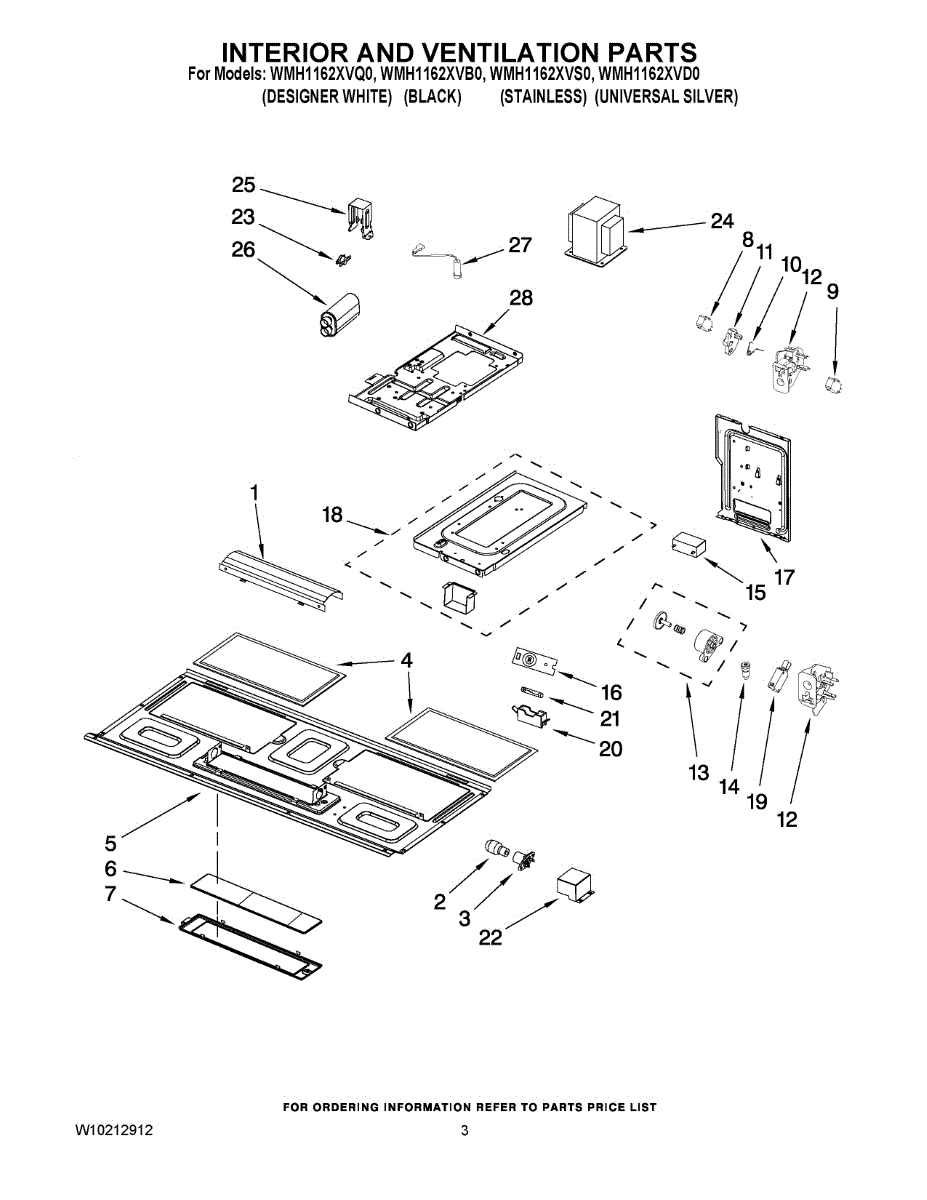 INTERIOR AND VENTILATION PARTS
For Models: WMH1162XVQ0, WMH1162XVB0, WMH1162XVS0, WMH1162XVD0
(DESIGNER WHITE) (BLACK) (STAINLESS) (UNIVERSAL SILVER)

25
23
26
27
24
8
11
10
12
9
28
1
18
17
15
4
16
21
20
13
14
19
12
5
6
7
2
3
22

FOR ORDERING INFORMATION REFER TO PARTS PRICE LIST

W10212912

3