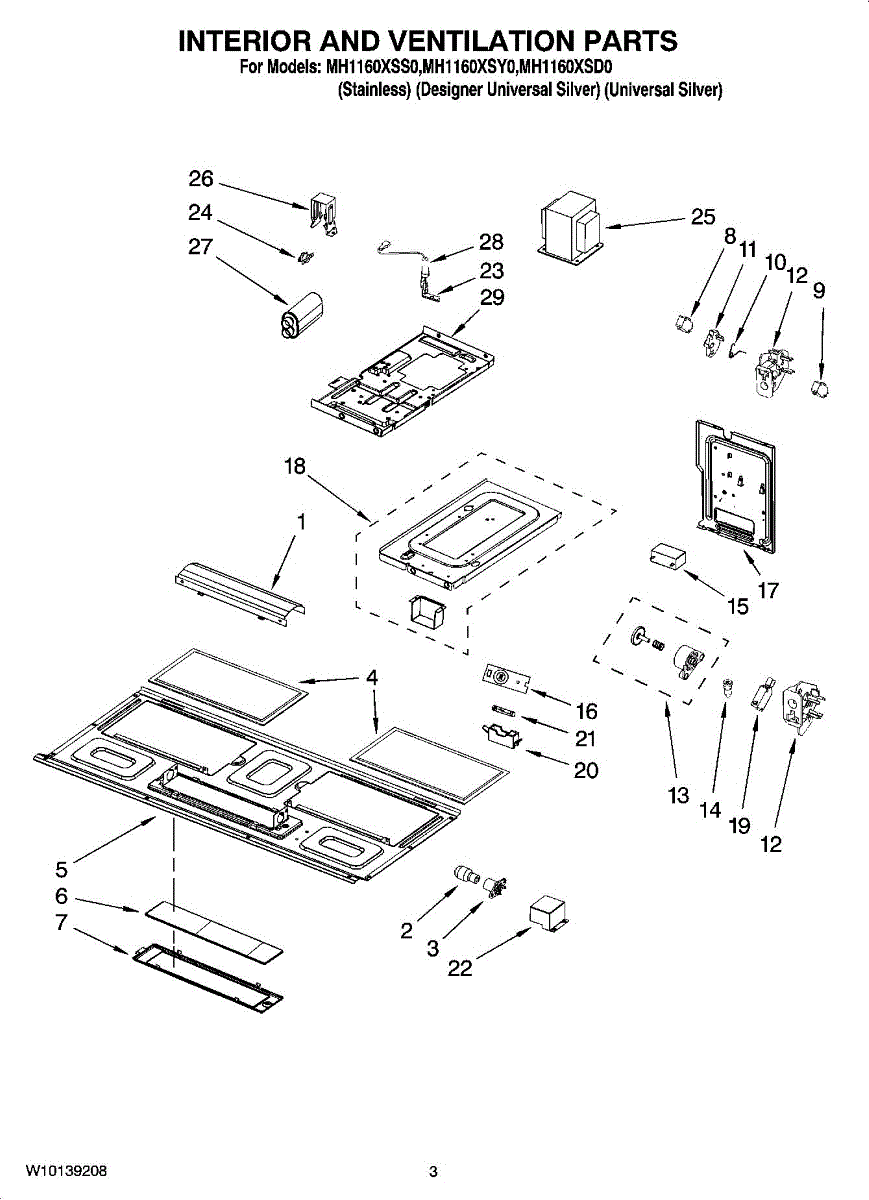 INTERIOR AND VENTILATION PARTS
For Models: MH1160XSS0,MH1160XSY0,MH1160XSD0
(Stainless) (Designer Universal Silver) (Universal Silver)

26
24
27
28
23
29
25
8
11
10
12
9
18
1
17
15
4
16
21
20
13
14
19
12
5
6
7
2
3
22

W10139208
3