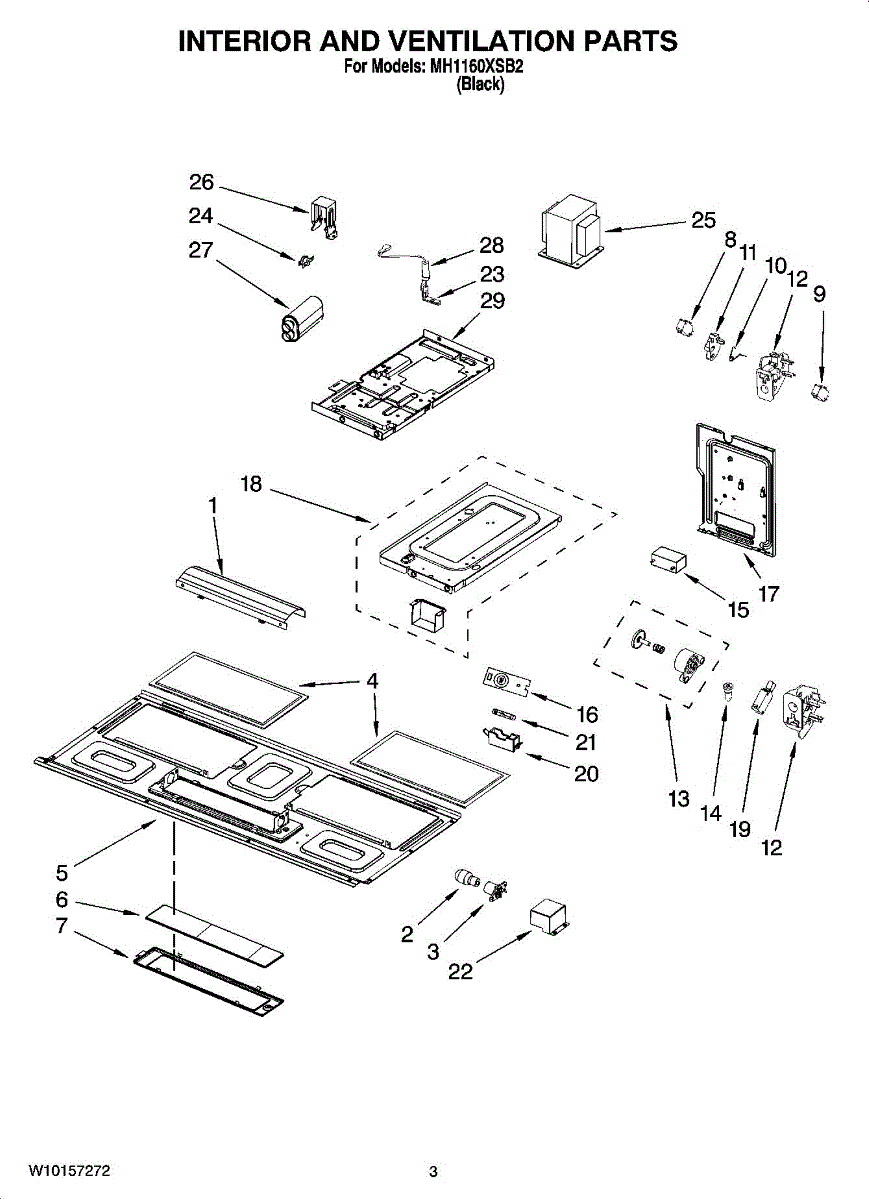 INTERIOR AND VENTILATION PARTS
For Models: MH1160XSB2
(Black)

26
24
27
28
23
29
25
8
11
10
12
9
18
1
17
15
4
16
21
20
13
14
19
12
5
6
7
2
3
22

W10157272
3