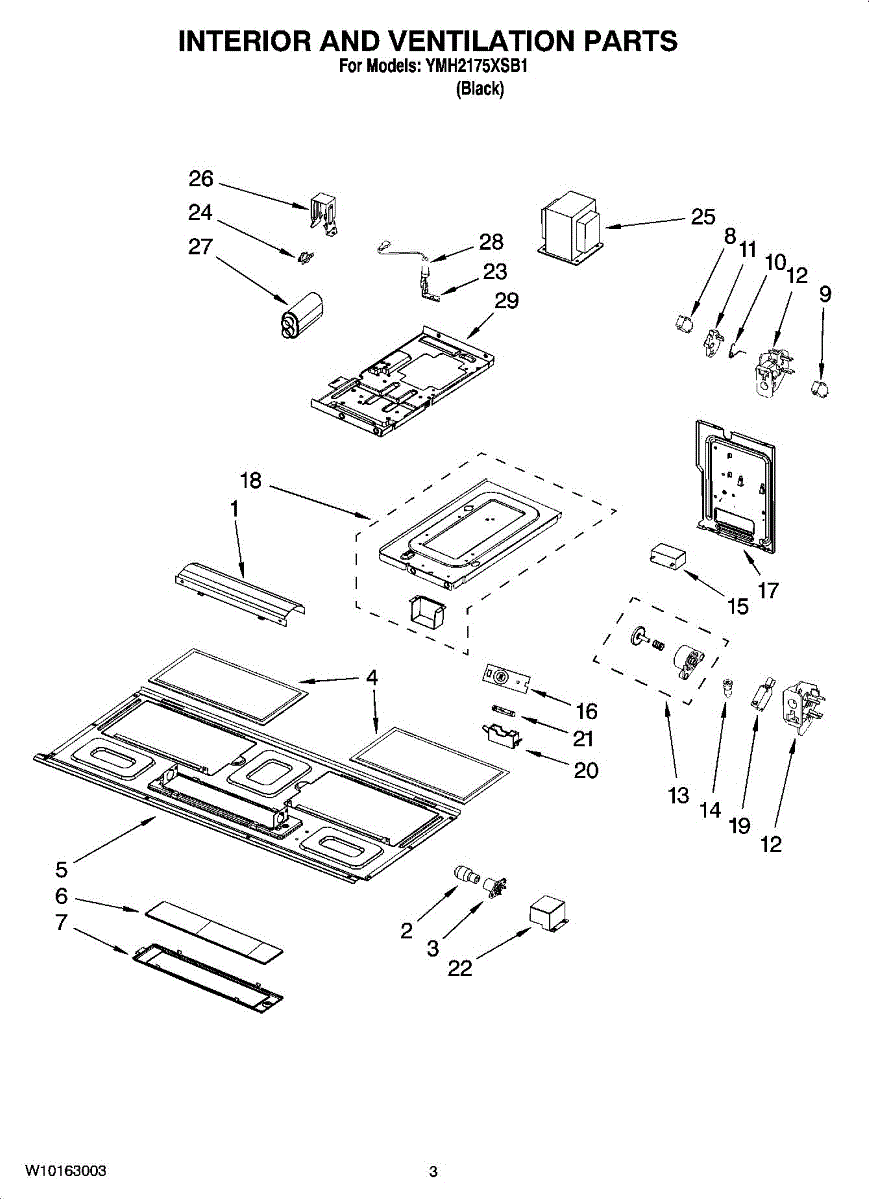 INTERIOR AND VENTILATION PARTS
For Models: YMH2175XSB1
(Black)

26
24
27
28
23
29
25
8
11
10
12
9
18
1
17
15
4
16
21
20
13
14
19
12
5
6
7
2
3
22

W10163003
3