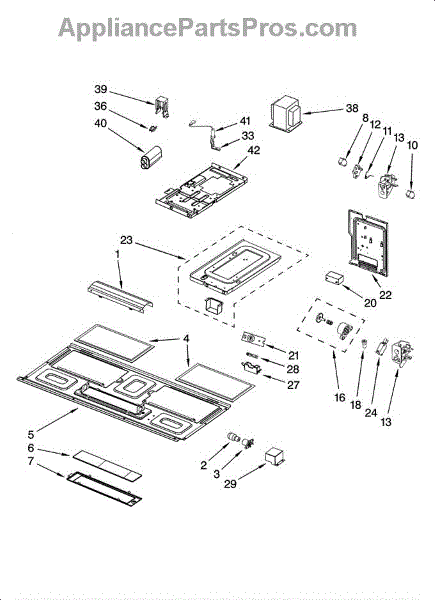 AppliancePartsPros.com

39
36
40
41
33
42
38
8
12
11
13
10
23
1
22
20
4
21
28
27
16
18
24
13
5
6
7
2
3
29