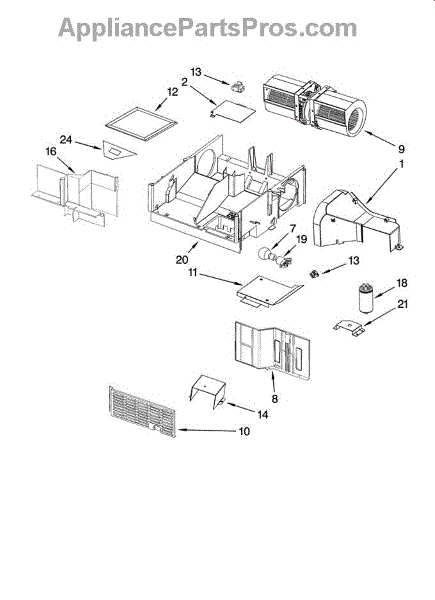 AppliancePartsPros.com

13
2
12
24
16
9
1
7
19
20
13
11
18
21
8
14
10