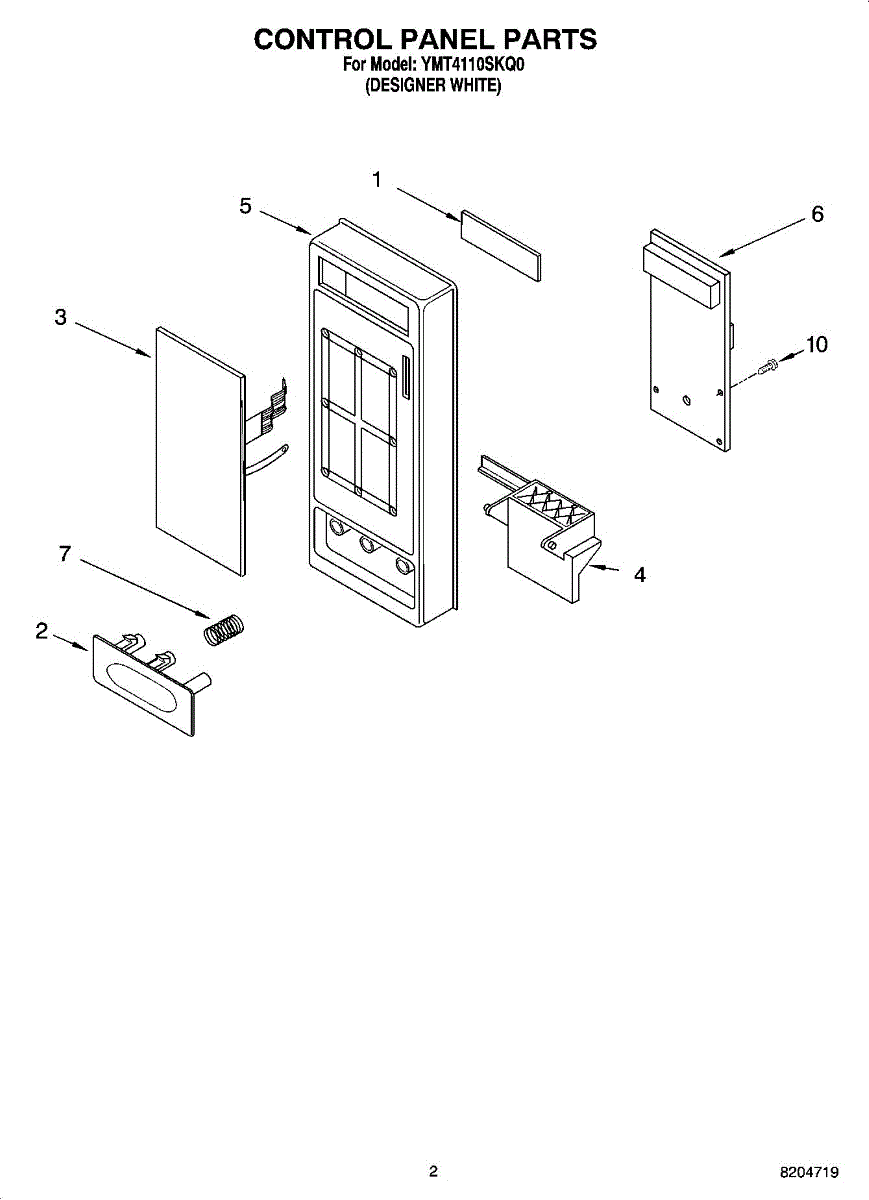 CONTROL PANEL PARTS
For Model: YMT4110SKQ0
(DESIGNER WHITE)

1
5
6
3
10
7
4
2

2
8204719