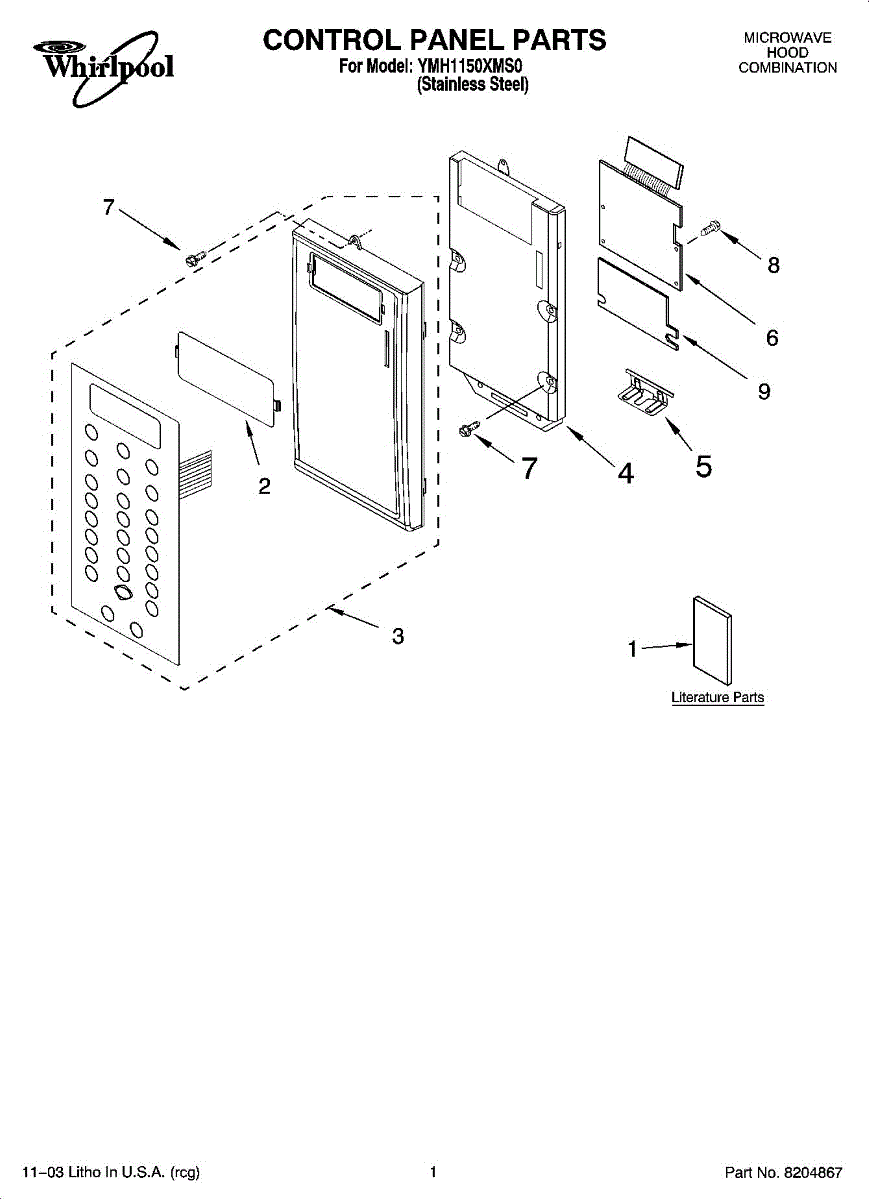 Whirlpool

CONTROL PANEL PARTS
For Model: YMH1150XMS0
(Stainless Steel)

MICROWAVE
HOOD
COMBINATION

7
8
6
9
2
7
4
5
3
1

Literature Parts

11–03 Litho In U.S.A. (rcg)

1

Part No. 8204867