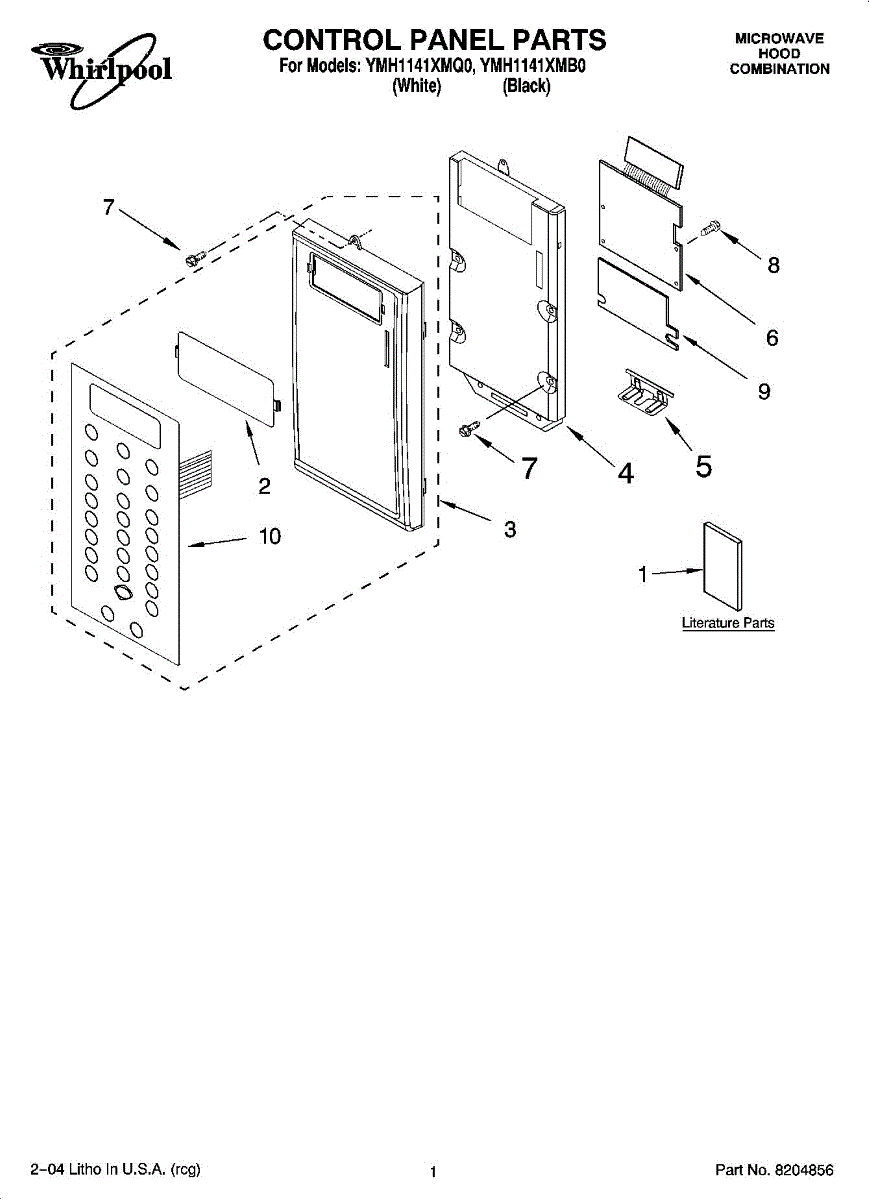 Whirlpool

CONTROL PANEL PARTS
For Models: YMH1141XMQ0, YMH1141XMB0
(White) (Black)

MICROWAVE
HOOD
COMBINATION

7
8
6
9
2
7
4
5
10
3
1
Literature Parts

2–04 Litho In U.S.A. (rcg)
1
Part No. 8204856