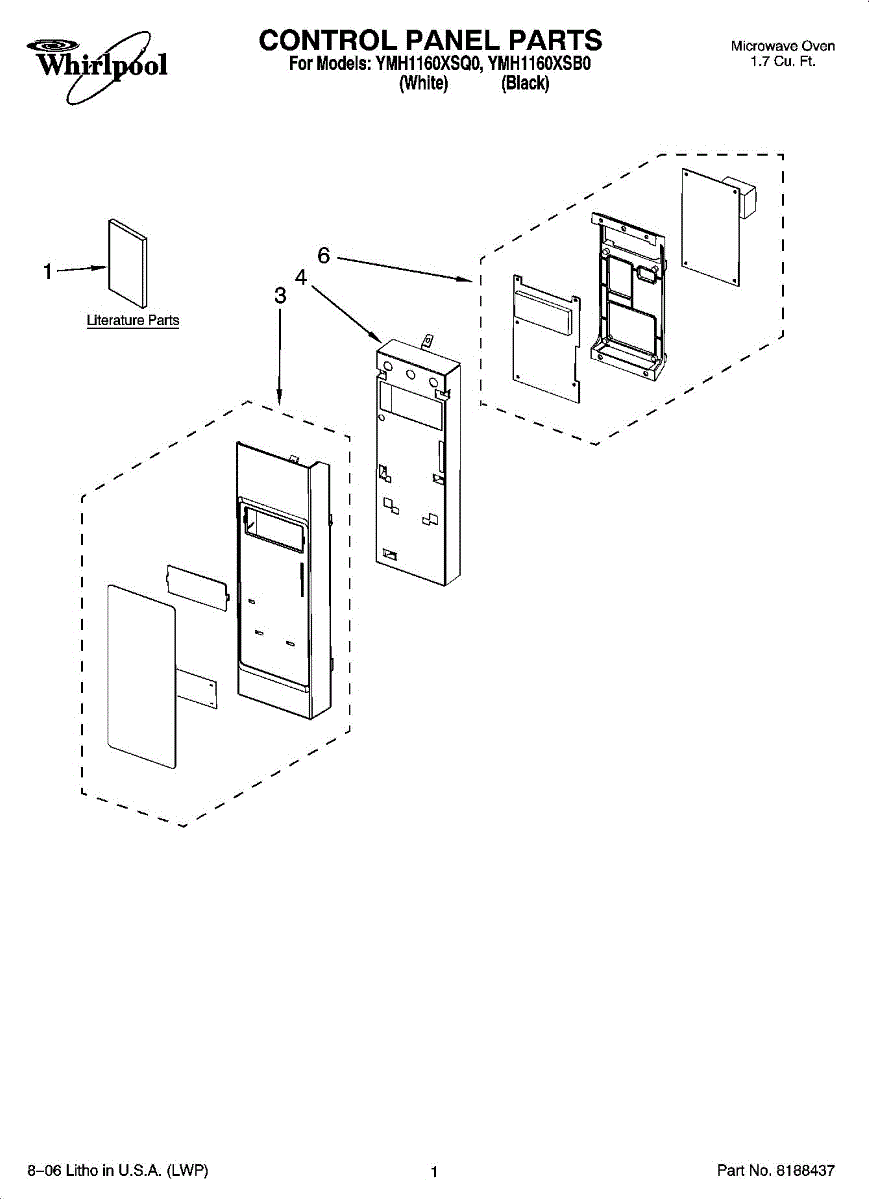 Whirlpool

CONTROL PANEL PARTS
For Models: YMH1160XSQ0, YMH1160XSB0
(White) (Black)

Microwave Oven
1.7 Cu. Ft.

1

Literature Parts

6

4

3

8–06 Litho in U.S.A. (LWP)

1

Part No. 8188437