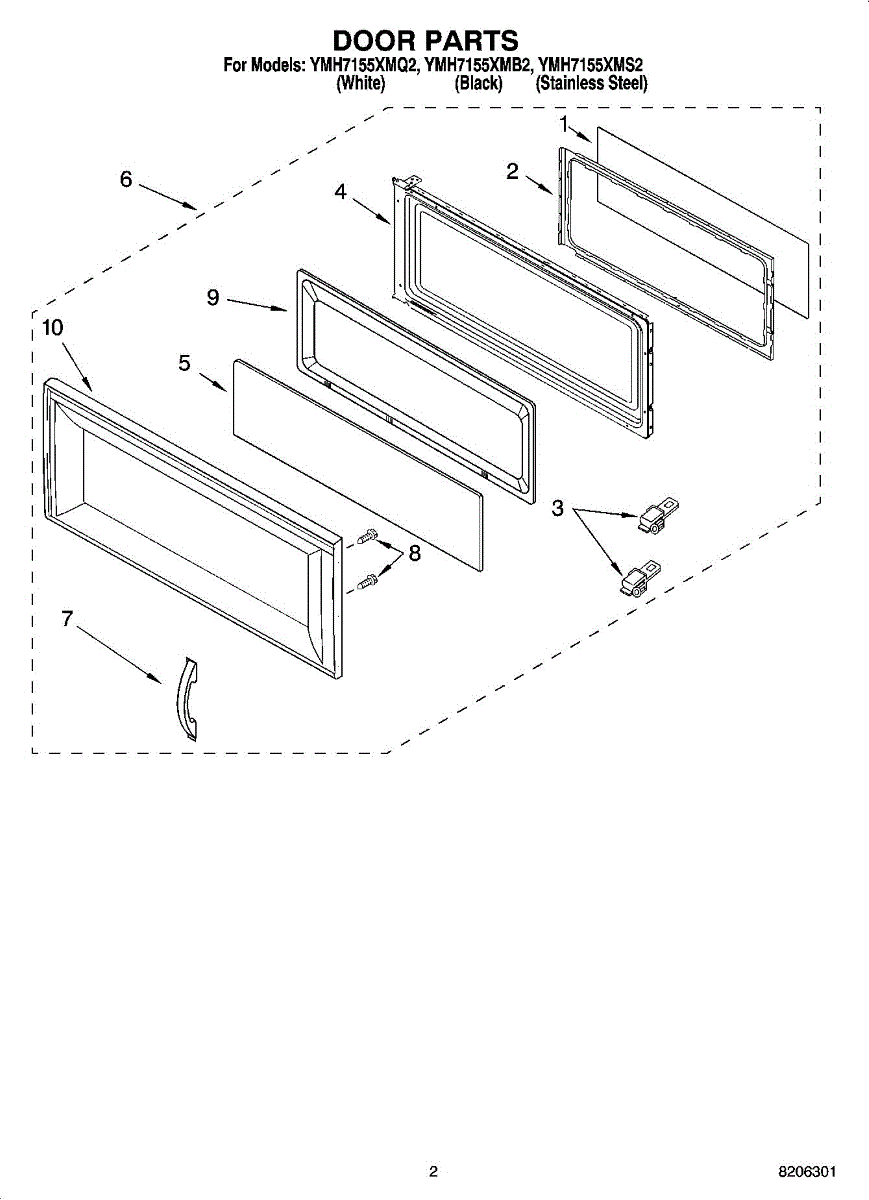 DOOR PARTS
For Models: YMH7155XMQ2, YMH7155XMB2, YMH7155XMS2
(White) (Black) (Stainless Steel)

1
2
6
4
9
10
5
3
8
7

2
8206301