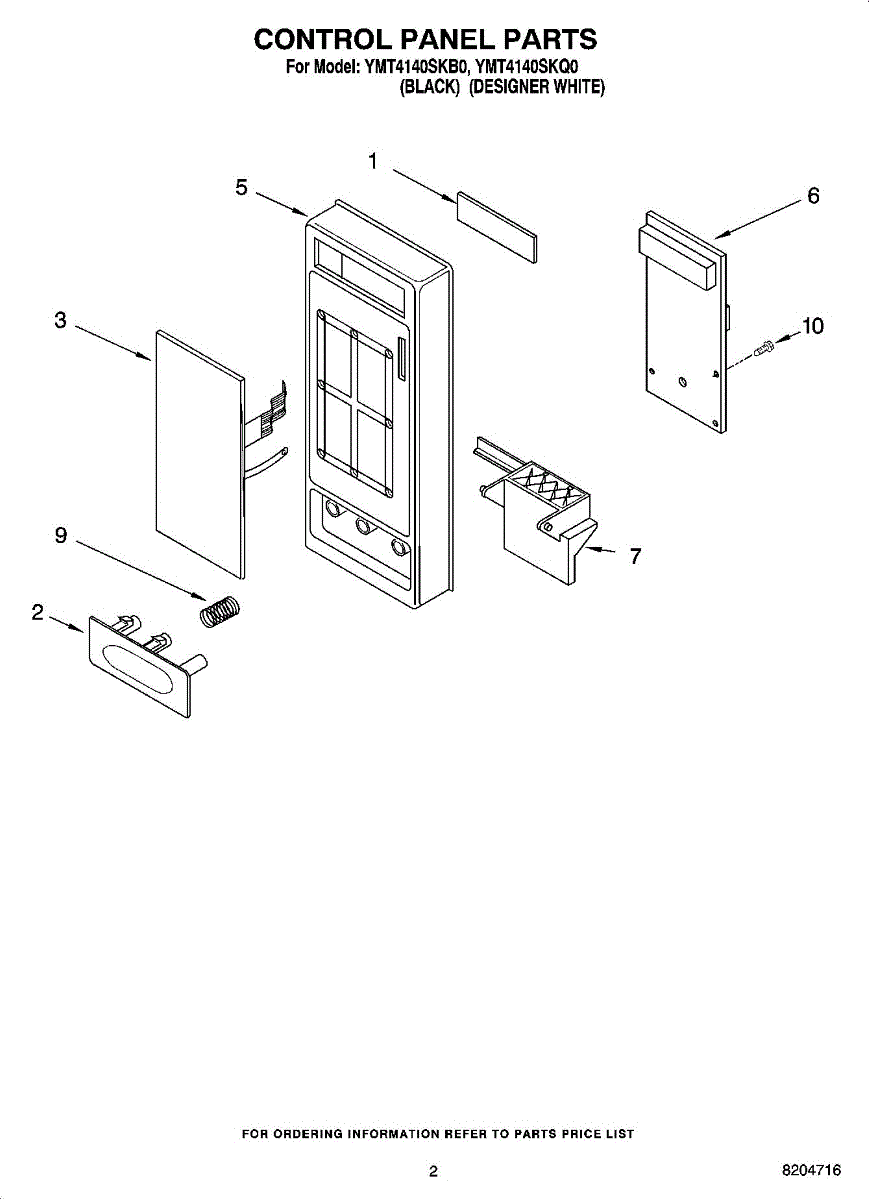 CONTROL PANEL PARTS
For Model: YMT4140SKB0, YMT4140SKQ0
(BLACK) (DESIGNER WHITE)

1
5
6
3
10
9
7
2

FOR ORDERING INFORMATION REFER TO PARTS PRICE LIST

2

8204716