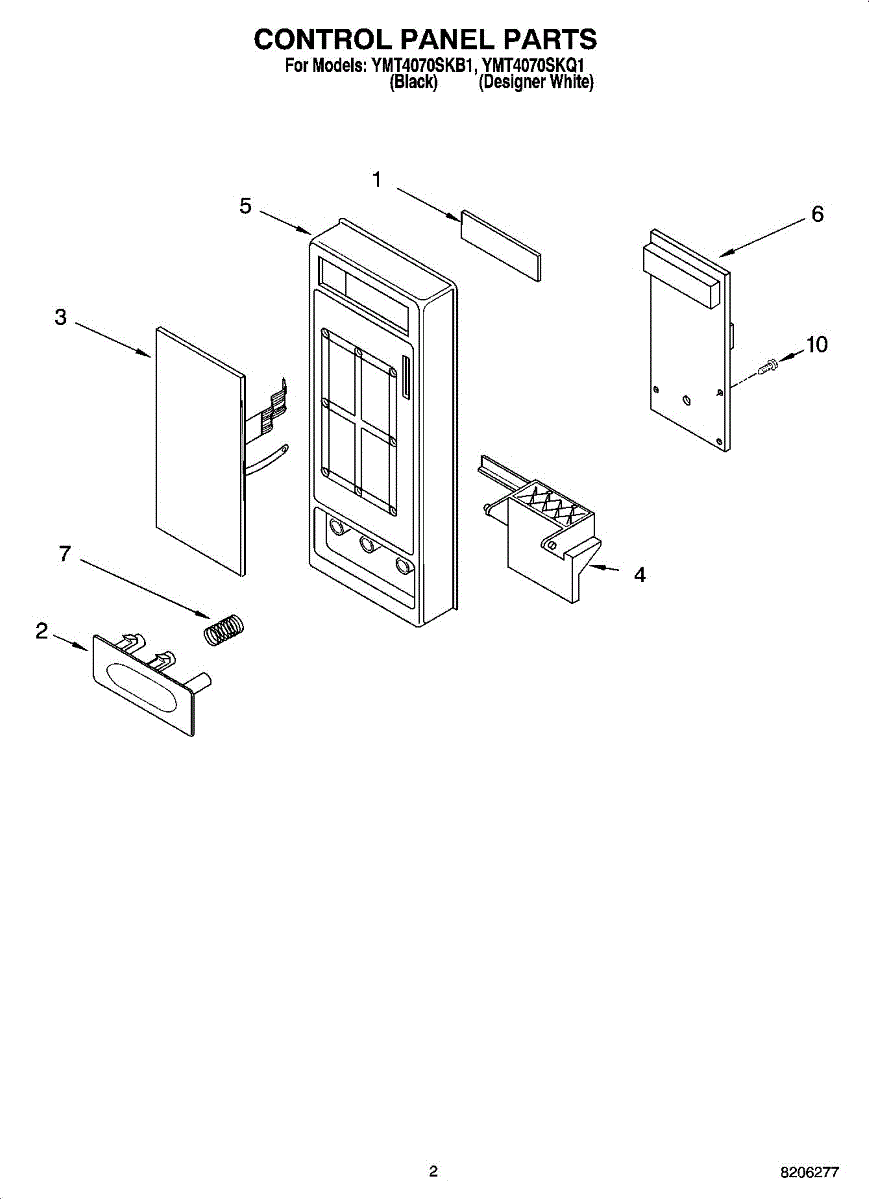 CONTROL PANEL PARTS
For Models: YMT4070SKB1, YMT4070SKQ1
(Black) (Designer White)

1
5
6
3
10
7
4
2

2
8206277