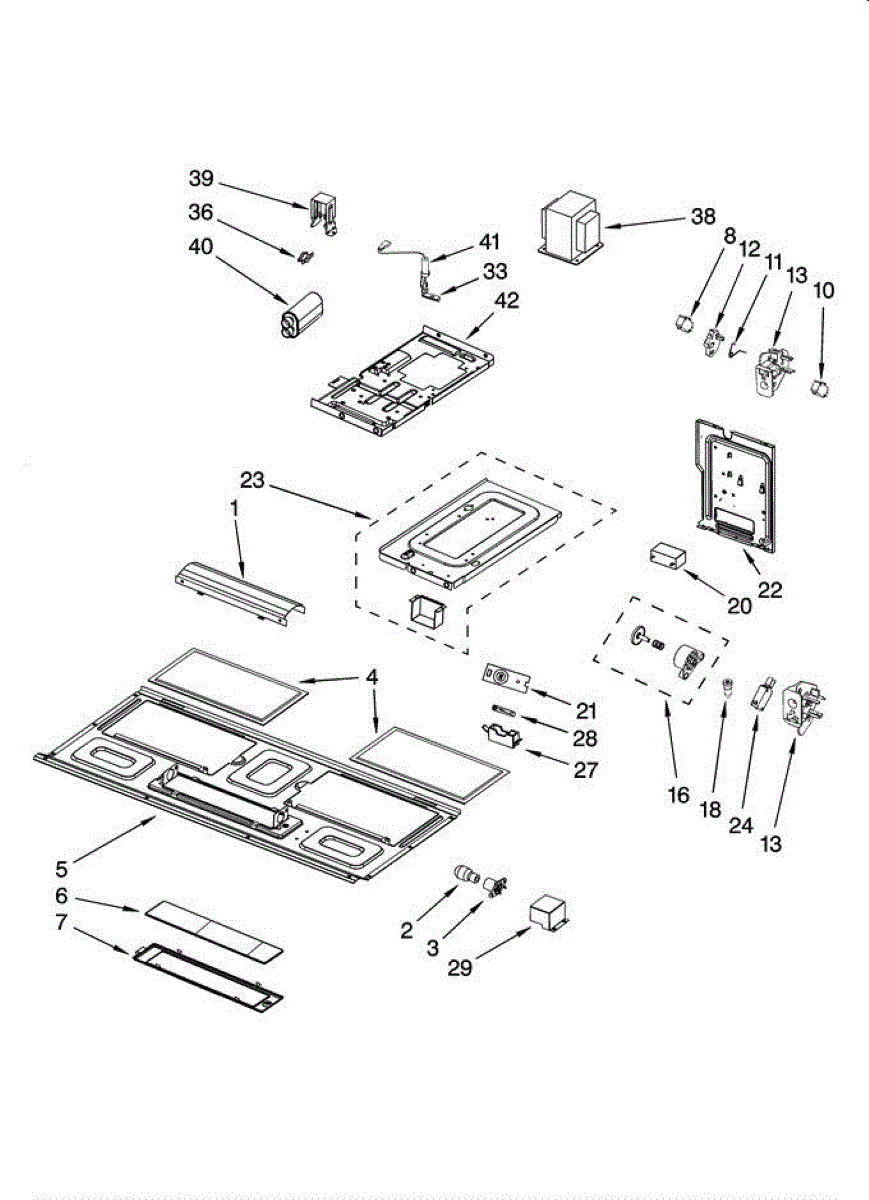 39
36
40
41
33
42
38
8
12
11
13
10
23
1
22
20
4
21
28
27
16
18
24
13
5
6
7
2
3
29