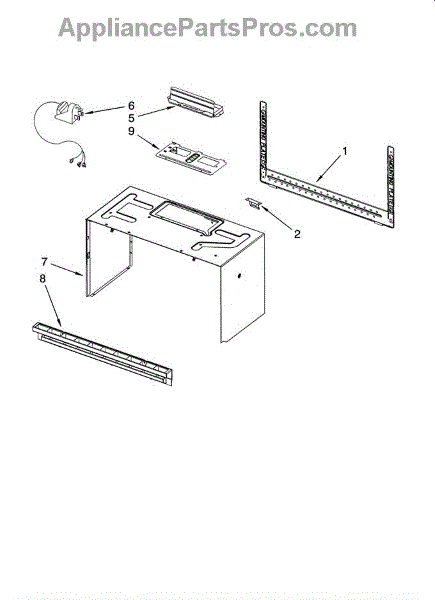 AppliancePartsPros.com

6
5
9
1
2
7
8