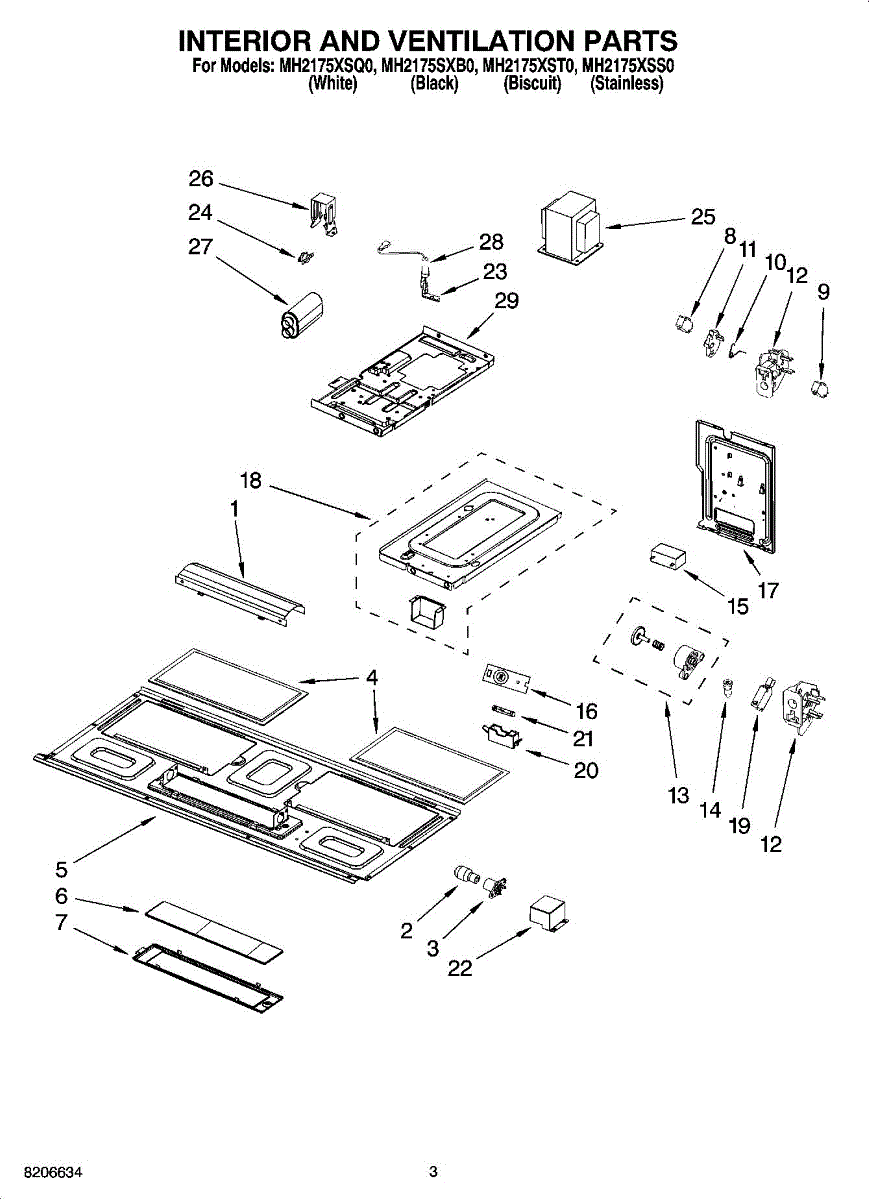 INTERIOR AND VENTILATION PARTS

For Models: MH2175XSQ0, MH2175SXB0, MH2175XST0, MH2175XSS0
(White) (Black) (Biscuit) (Stainless)

26
24
27
28
23
29
25
8
11
10
12
9
18
1
17
15
4
16
21
20
13
14
19
12
5
6
7
2
3
22

8206634

3