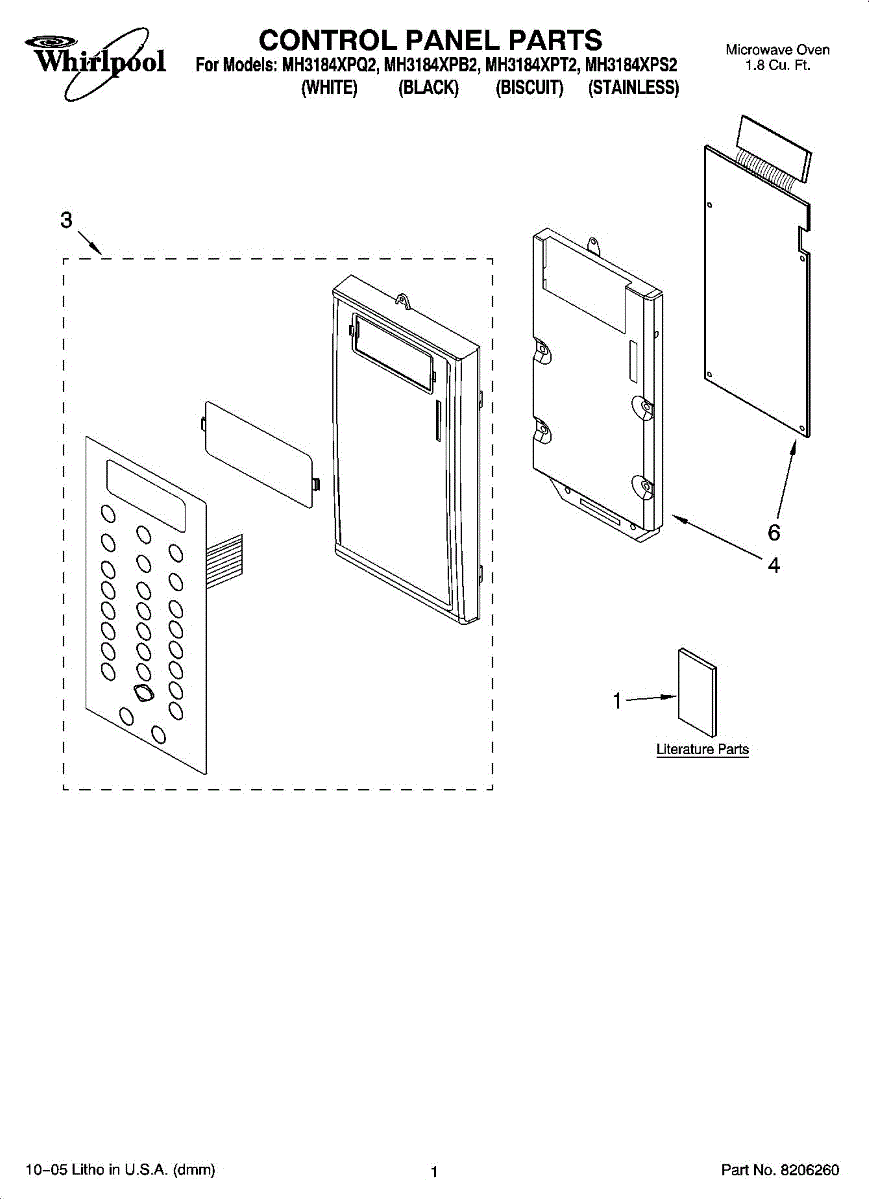 Whirlpool

CONTROL PANEL PARTS
For Models: MH3184XPQ2, MH3184XPB2, MH3184XPT2, MH3184XPS2
(WHITE) (BLACK) (BISCUIT) (STAINLESS)

Microwave Oven
1.8 Cu. Ft.

3

6

4

1

Literature Parts

10-05 Litho in U.S.A. (dmm)

1

Part No. 8206260