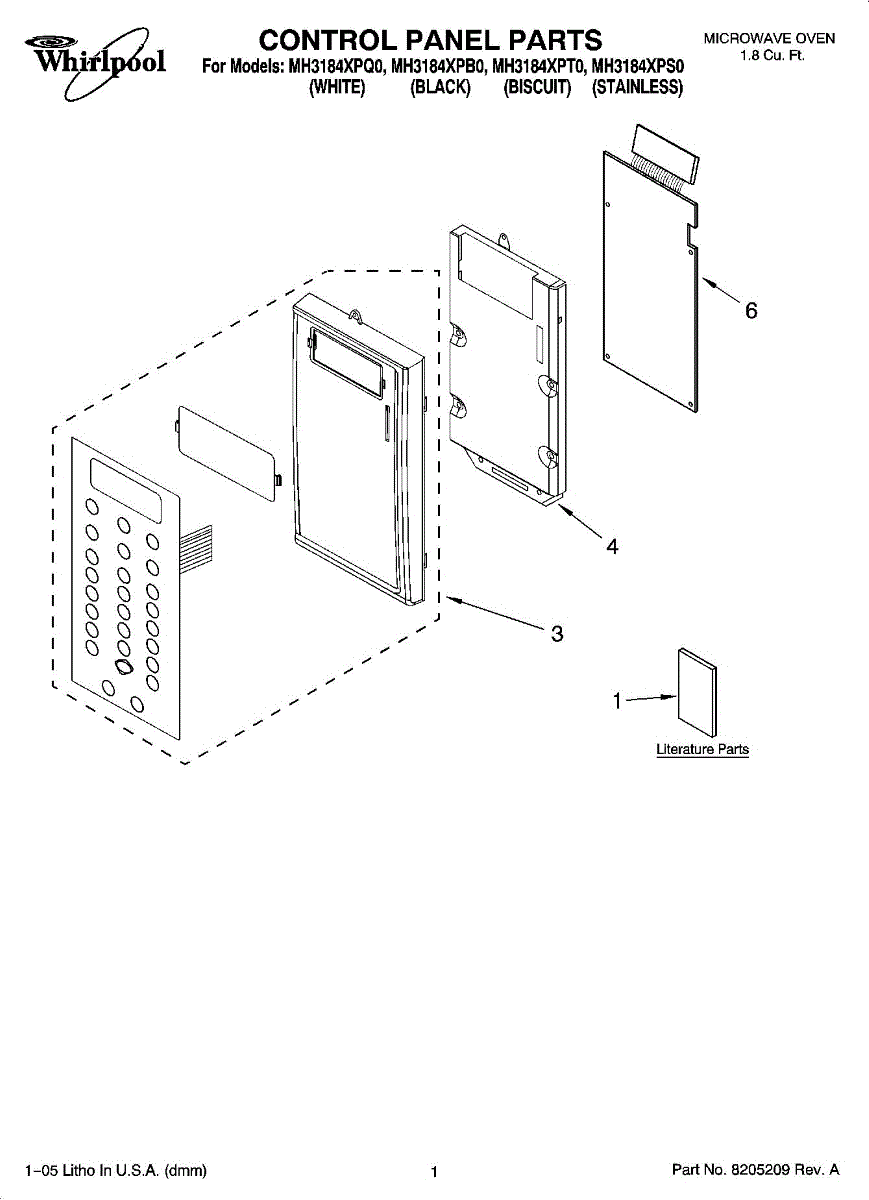 Whirlpool

CONTROL PANEL PARTS

For Models: MH3184XPQ0, MH3184XPB0, MH3184XPT0, MH3184XPS0
(WHITE) (BLACK) (BISCUIT) (STAINLESS)

MICROWAVE OVEN
1.8 Cu. Ft.

6

4

3

1

Literature Parts

1–05 Litho In U.S.A. (dmm)

1

Part No. 8205209 Rev. A