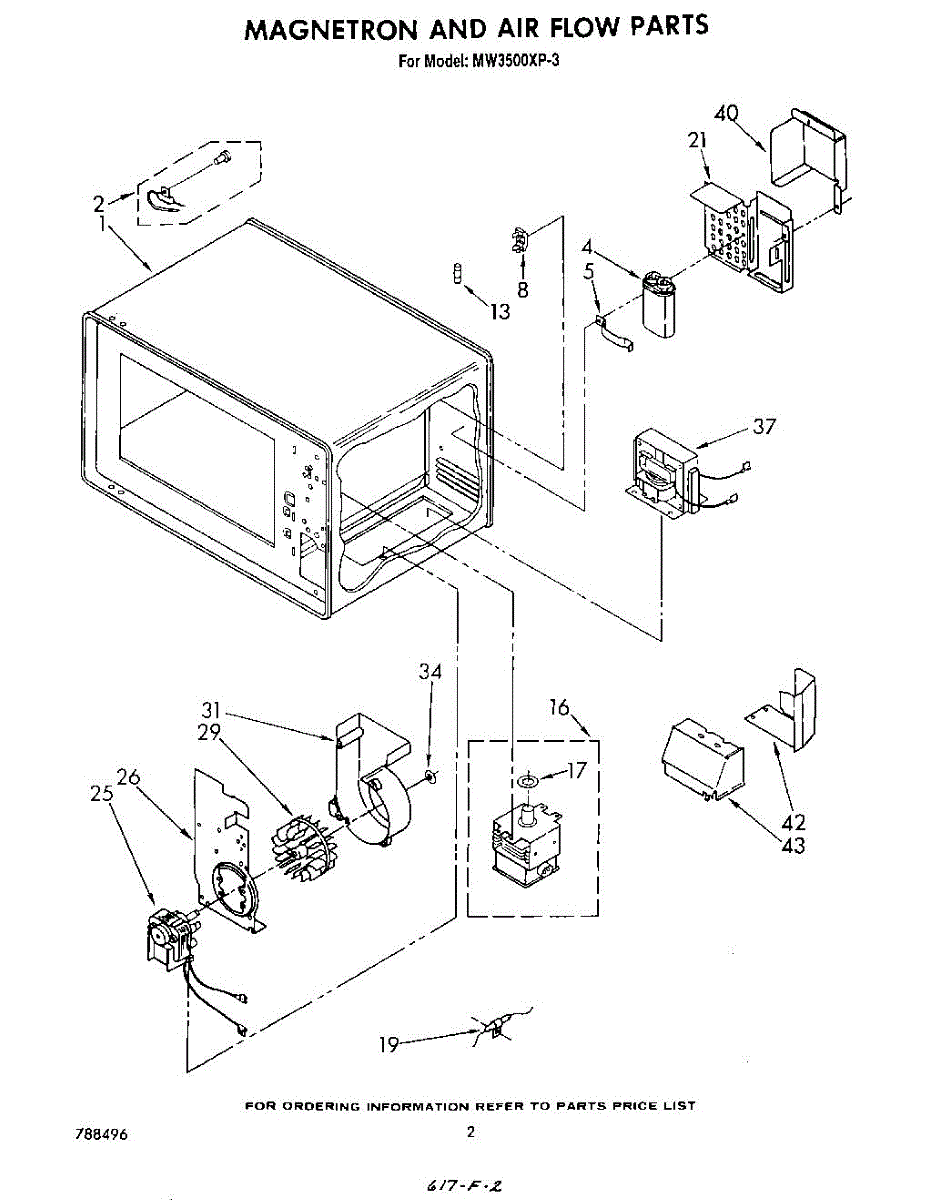 MAGNETRON AND AIR FLOW PARTS

For Model: MW3500XP-3

40
21
2
1
8
4
5
13
37
34
31
29
16
26
25
17
42
43
19

FOR ORDERING INFORMATION REFER TO PARTS PRICE LIST

788496

2

617-F-2