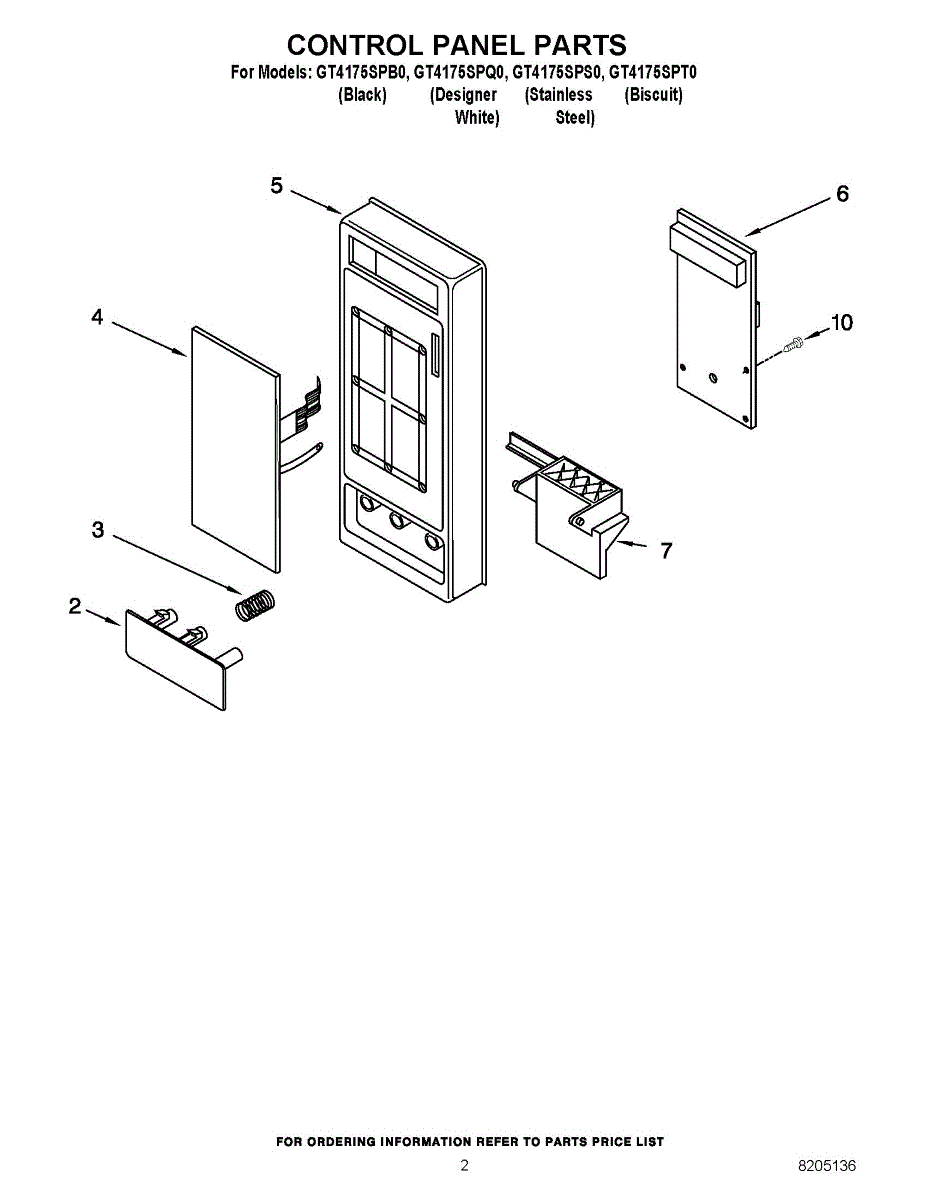 CONTROL PANEL PARTS

For Models: GT4175SPB0, GT4175SPQ0, GT4175SPS0, GT4175SPT0
(Black) (Designer White) (Stainless Steel) (Biscuit)

5

6

4

10

3

7

2

FOR ORDERING INFORMATION REFER TO PARTS PRICE LIST

2

8205136