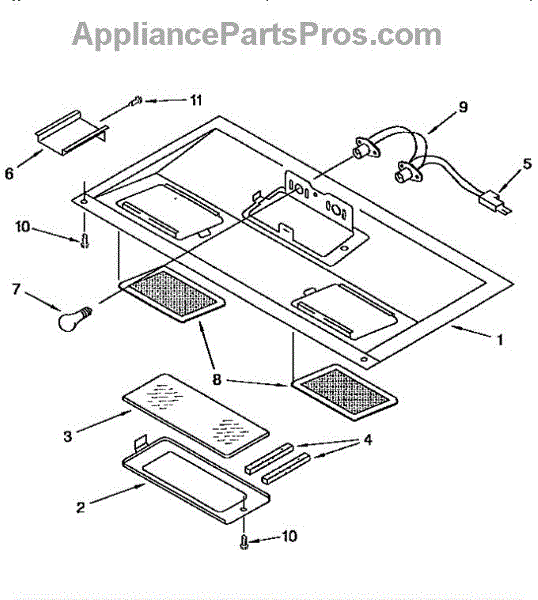 AppliancePartsPros.com

11
9
6
5
10
7
1
8
3
4
2
10