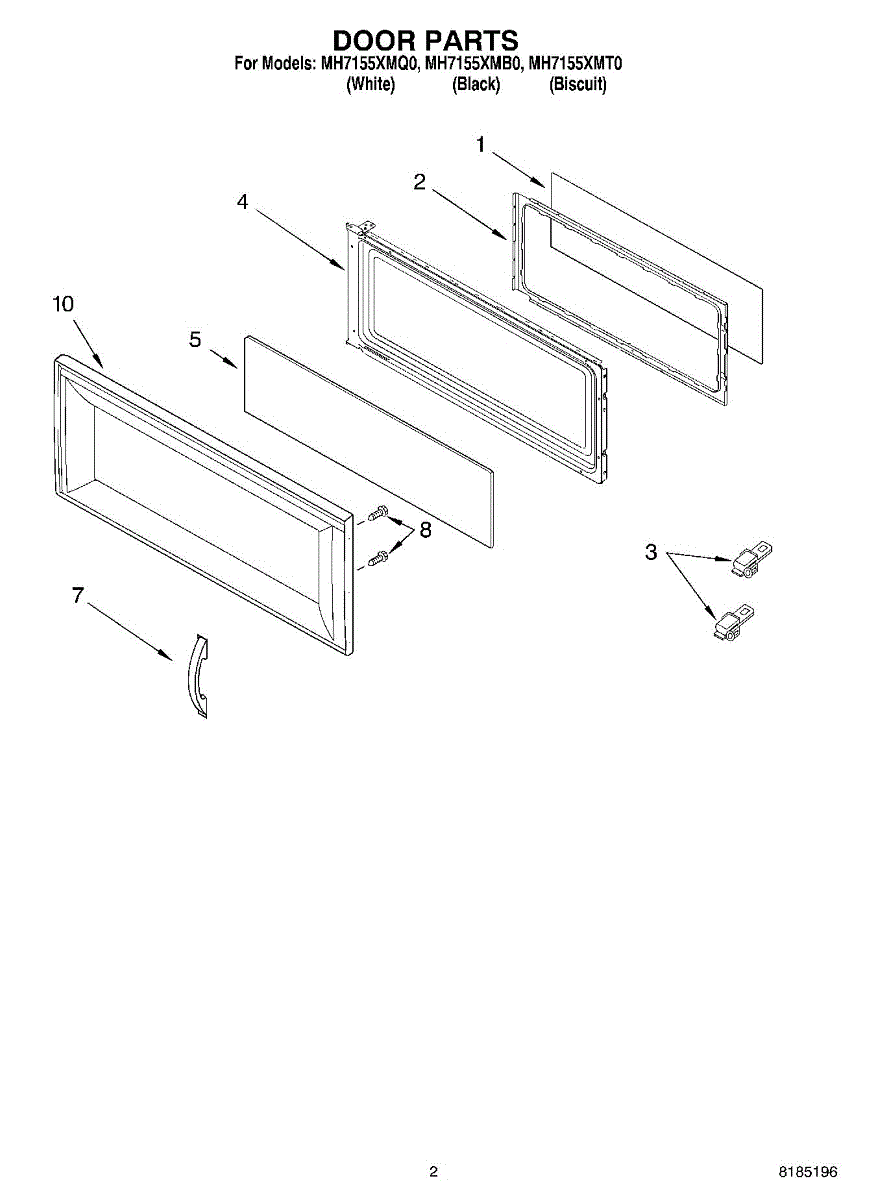 DOOR PARTS
For Models: MH7155XMQ0, MH7155XMB0, MH7155XMT0
(White) (Black) (Biscuit)

1
2
4
10
5
8
3
7

2

8185196