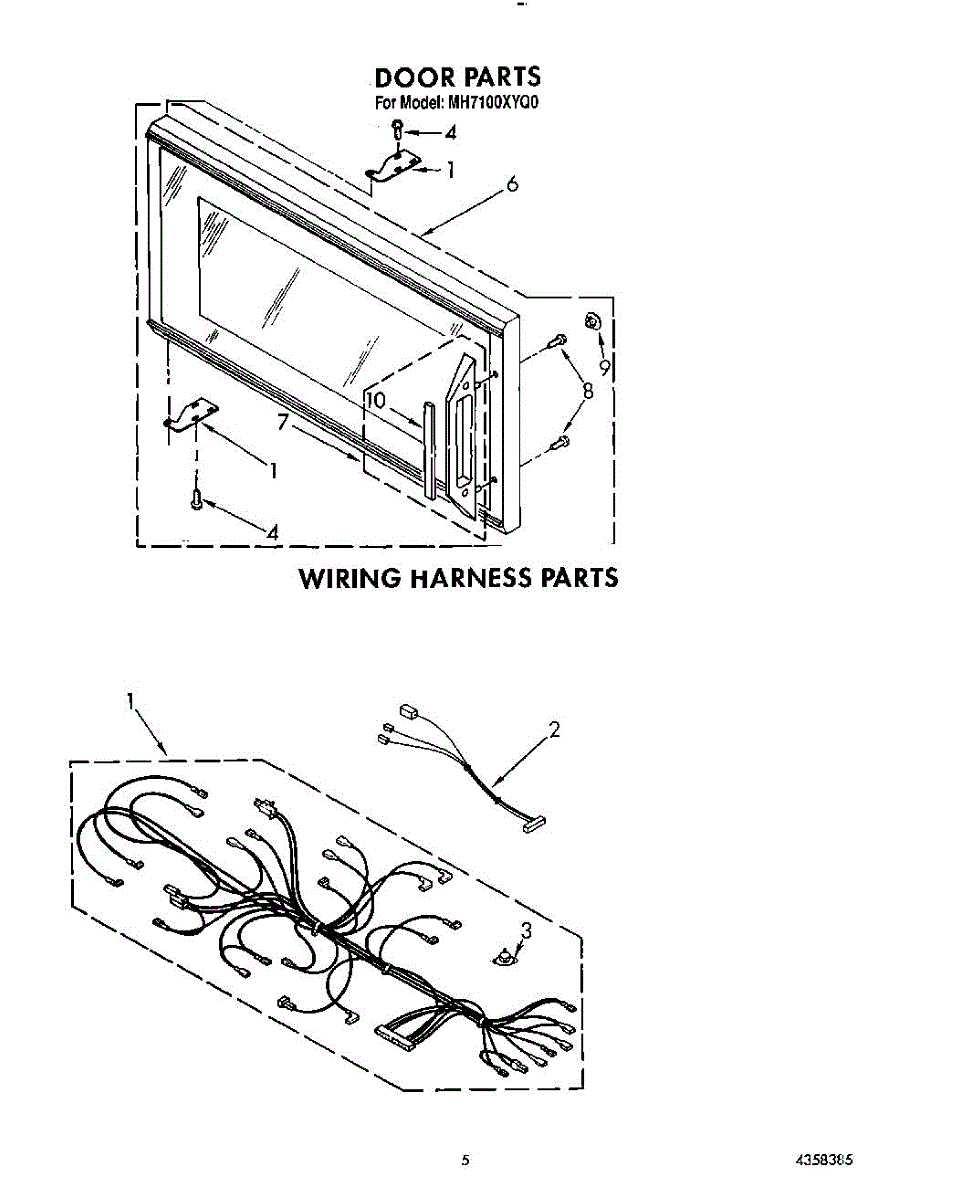 DOOR PARTS
For Model: MH7100XYQ0

4
1
6
9
8
10
7
1
4

WIRING HARNESS PARTS

1
2
3

5

4358385