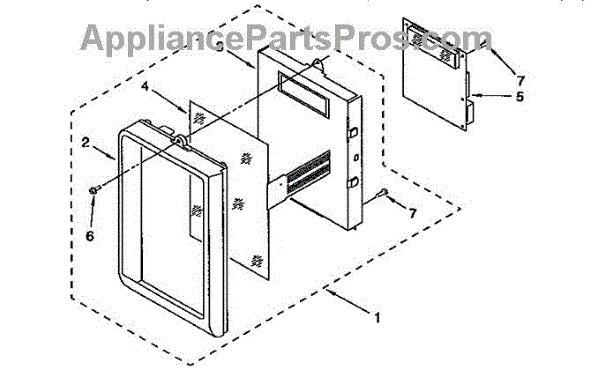 AppliancePartsPros.com

3
4
2
6
7
5
7
1