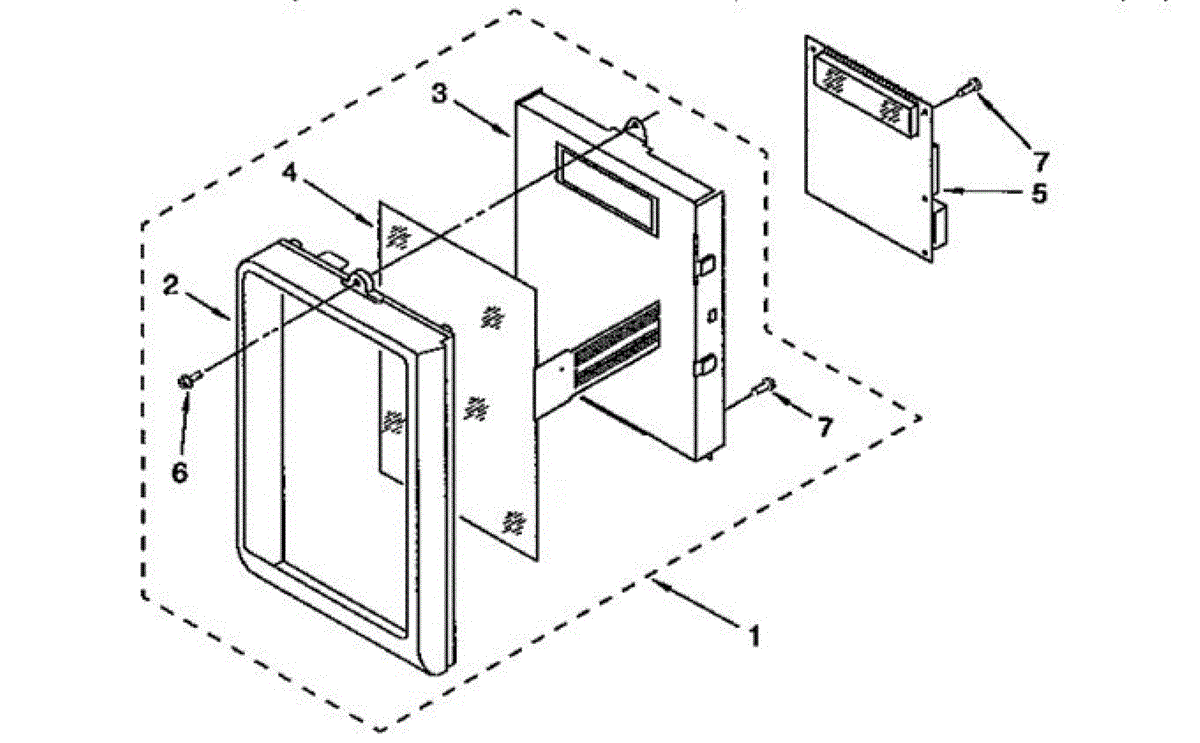 3
4
2
6
7
5
7
1