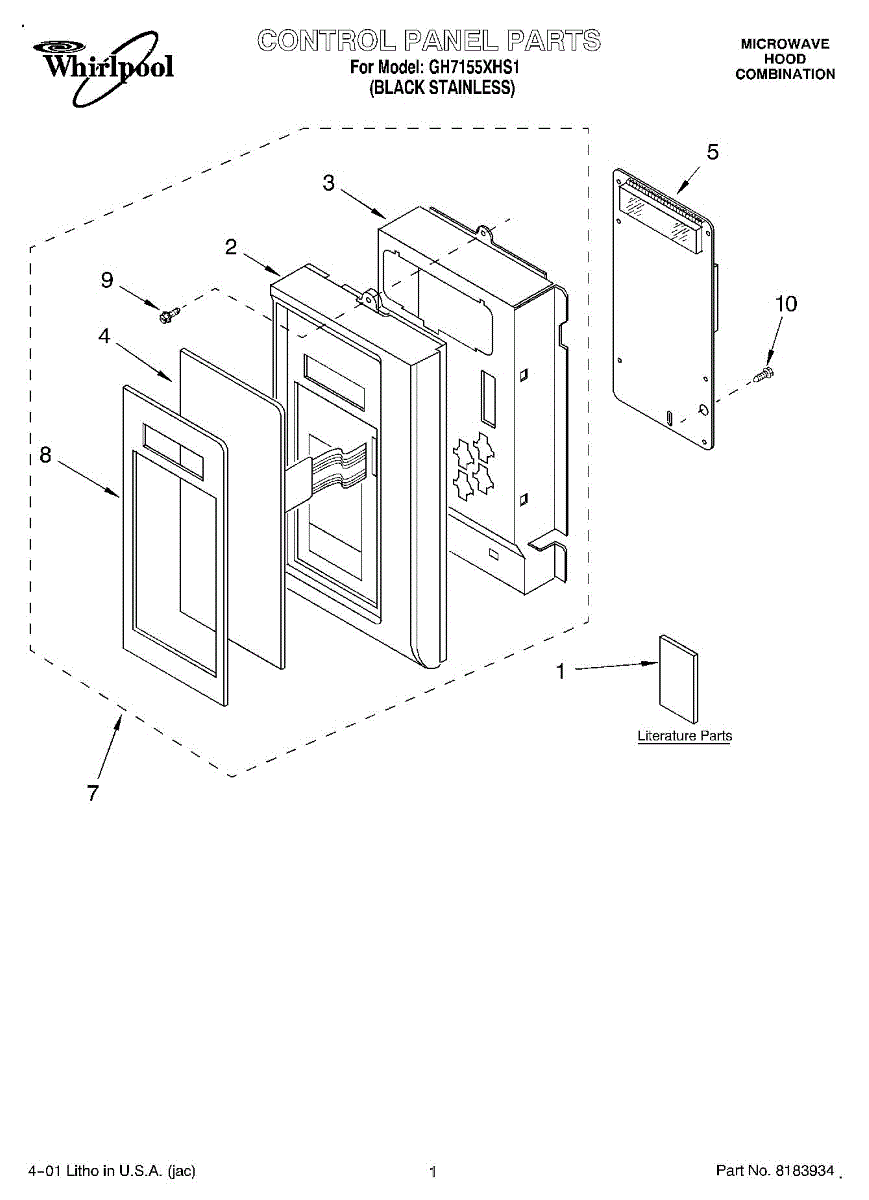 Whirlpool

CONTROL PANEL PARTS
For Model: GH7155XHS1
(BLACK STAINLESS)

MICROWAVE
HOOD
COMBINATION

5
3
2
9
10
4
8
1
Literature Parts
7

4–01 Litho in U.S.A. (jac)
1
Part No. 8183934