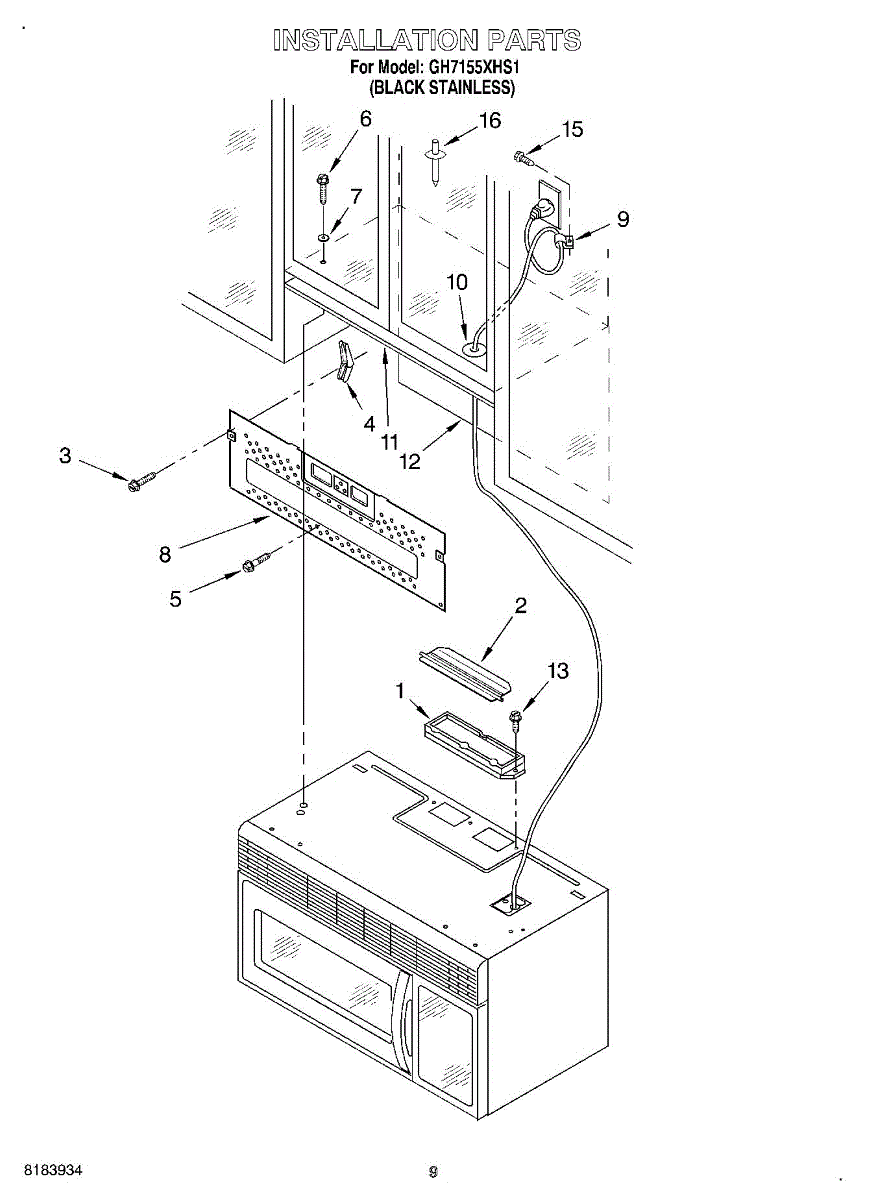 INSTALLATION PARTS
For Model: GH7155XHS1
(BLACK STAINLESS)

6
16
15
7
9
10
4
11
12
3
8
5
2
13
1

8183934
9