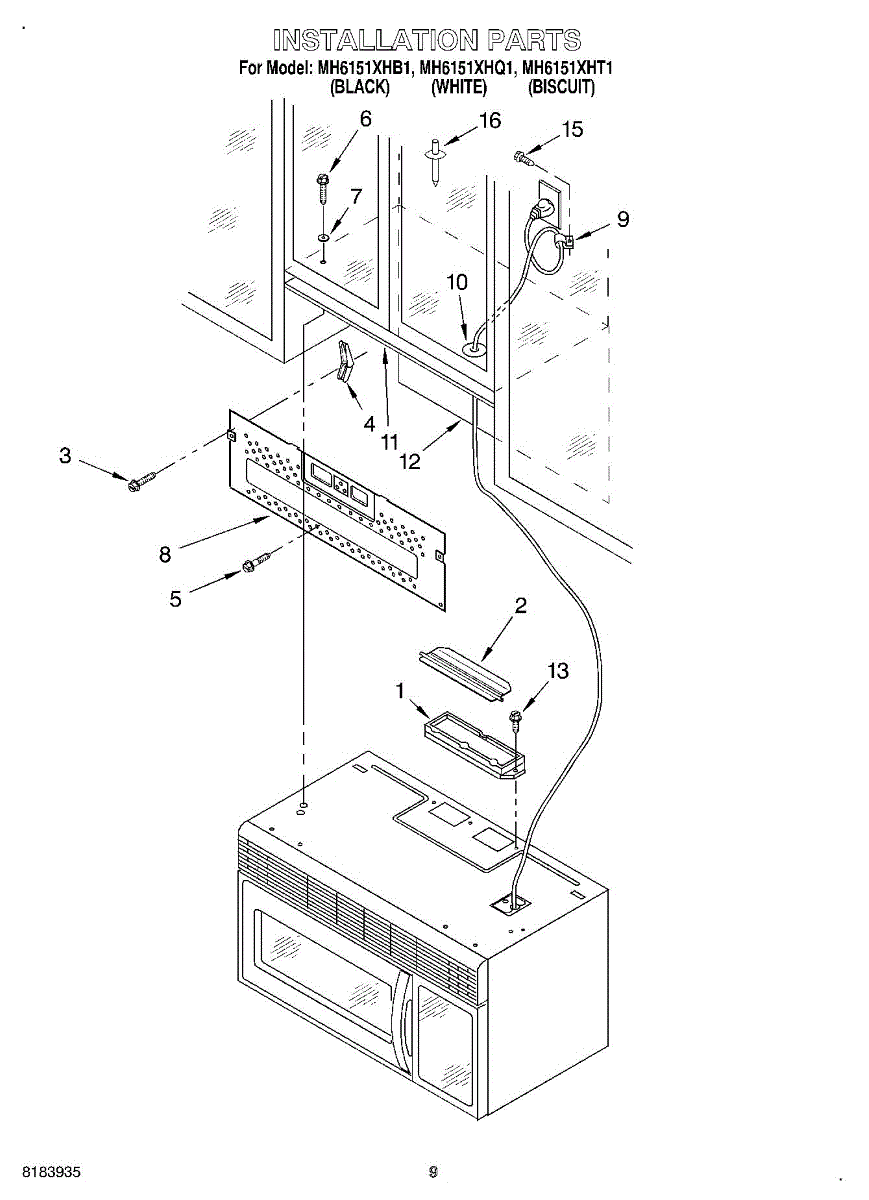 INSTALLATION PARTS
For Model: MH6151XHB1, MH6151XHQ1, MH6151XHT1
(BLACK) (WHITE) (BISCUIT)

6
16
15
7
9
10
4
11
12
3
8
5
2
13
1

8183935
9