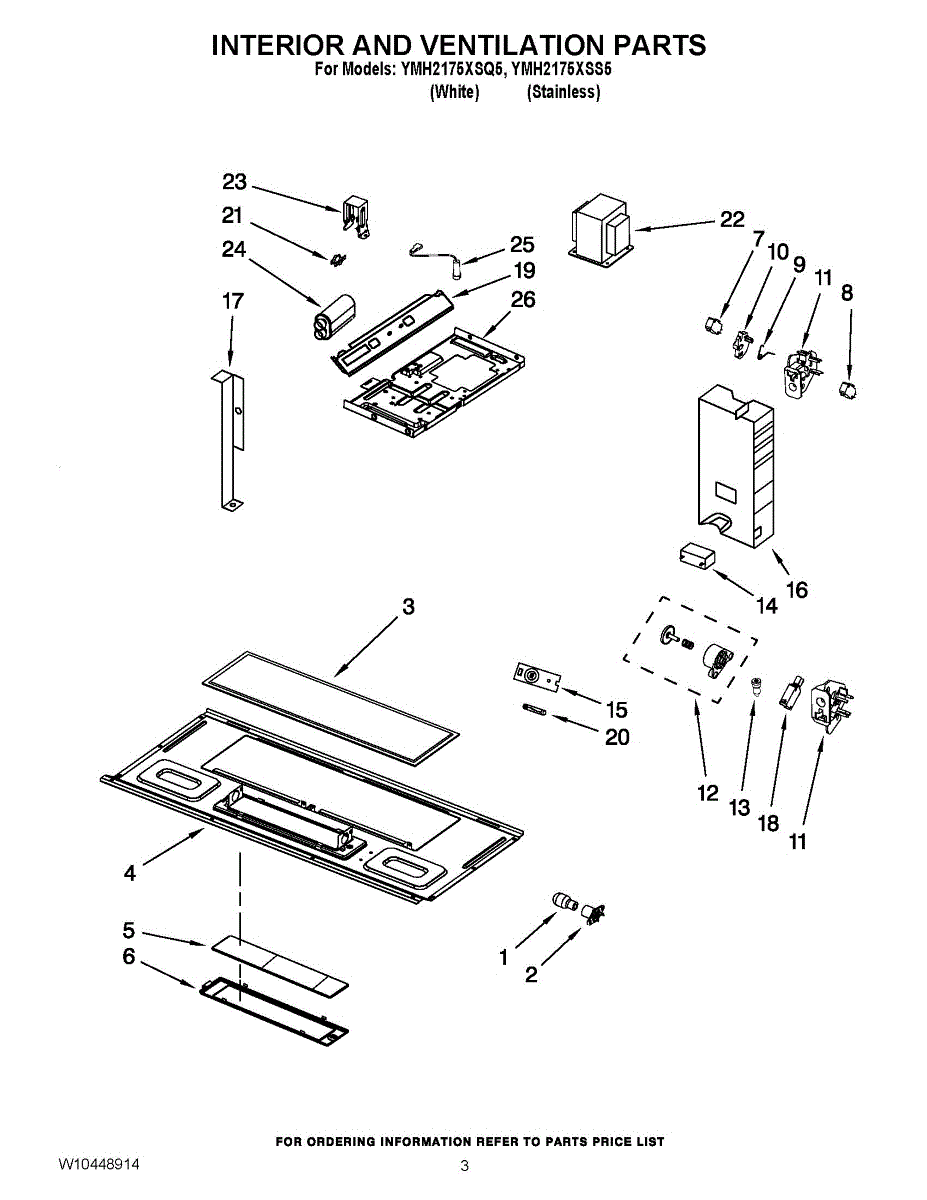 INTERIOR AND VENTILATION PARTS
For Models: YMH2175XSQ5, YMH2175XSS5
(White) (Stainless)

23
21
24
17
25
19
26
22
7
10
9
11
8
16
14
3
15
20
12
13
18
11
4
5
6
1
2

FOR ORDERING INFORMATION REFER TO PARTS PRICE LIST
W10448914
3