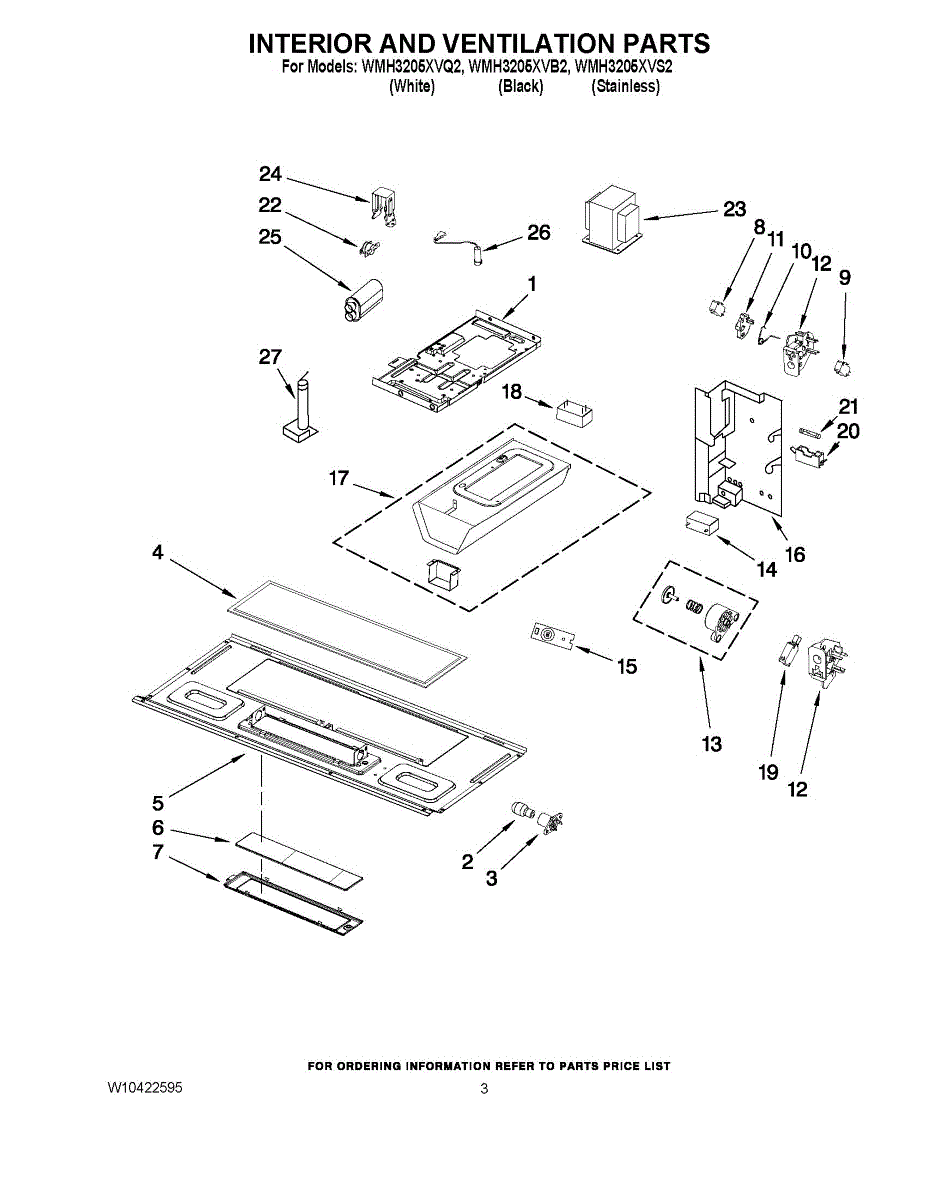 INTERIOR AND VENTILATION PARTS
For Models: WMH3205XVQ2, WMH3205XVB2, WMH3205XVS2
(White) (Black) (Stainless)

24
22
25
26
23
8
11
10
12
9
1
27
18
21
20
17
16
14
4
15
13
19
12
5
6
7
2
3

FOR ORDERING INFORMATION REFER TO PARTS PRICE LIST
W10422595
3