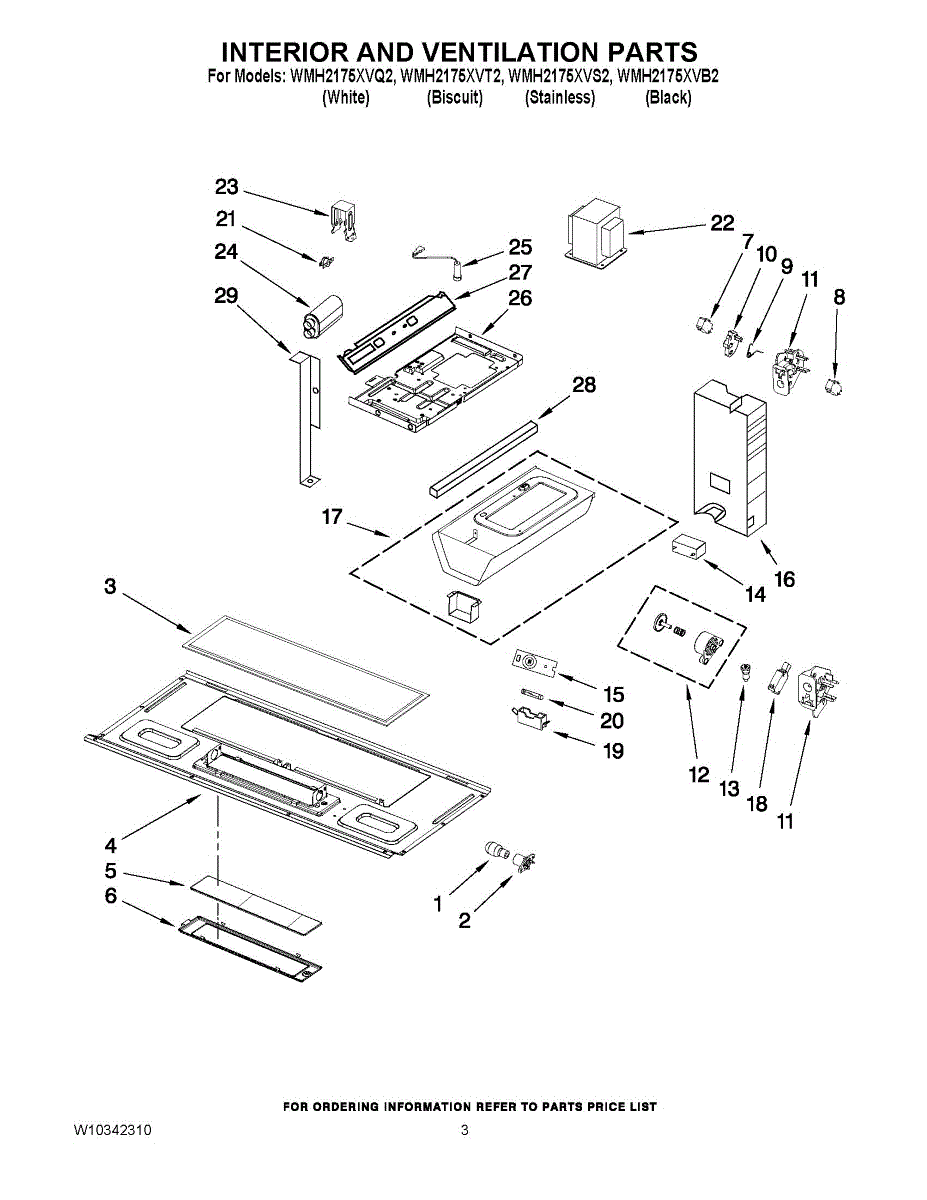 INTERIOR AND VENTILATION PARTS
For Models: WMH2175XVQ2, WMH2175XVT2, WMH2175XVS2, WMH2175XVB2
(White) (Biscuit) (Stainless) (Black)

23
21
24
29
25
27
26
22
7
10
9
11
8
28
17
16
14
3
15
20
19
12
13
18
11
4
5
6
1
2

FOR ORDERING INFORMATION REFER TO PARTS PRICE LIST

W10342310

3