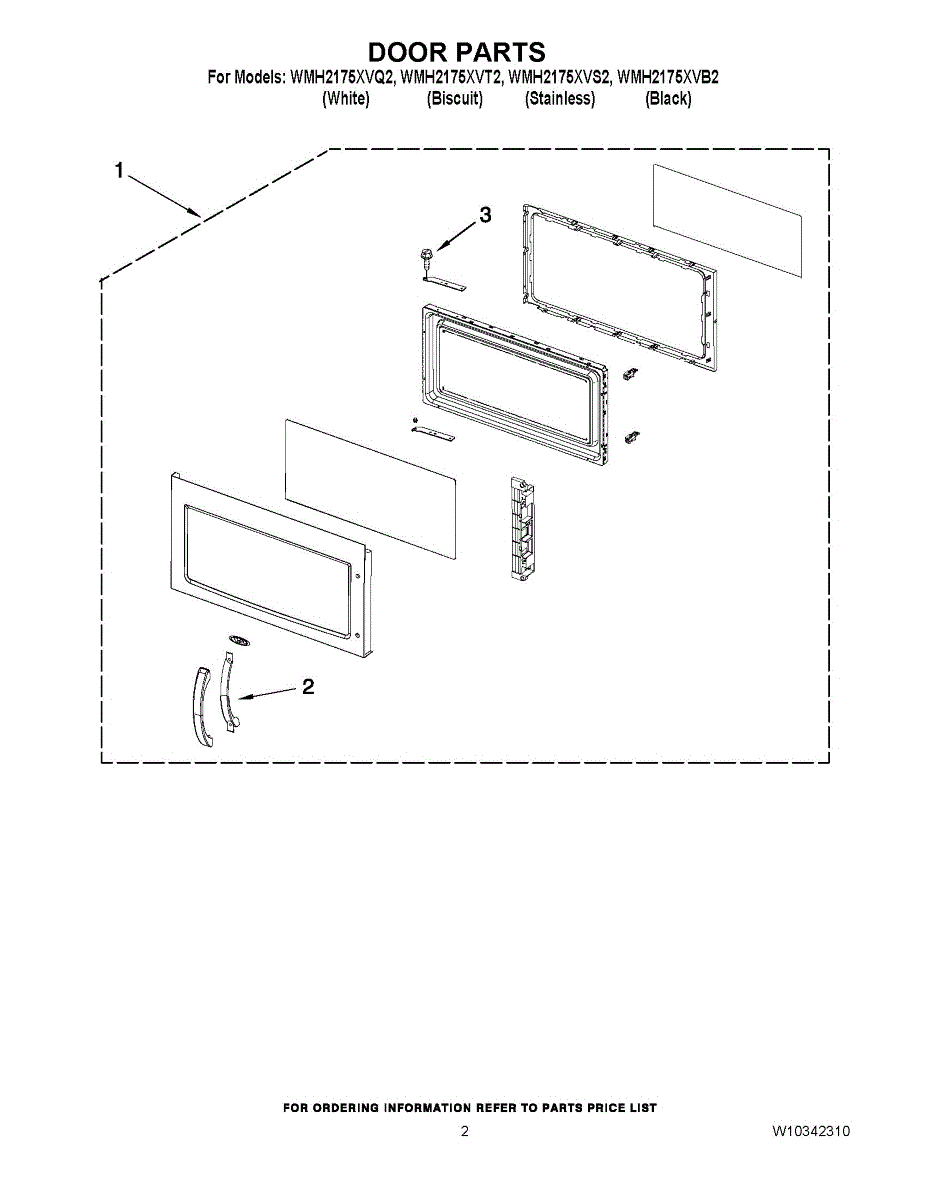 DOOR PARTS
For Models: WMH2175XVQ2, WMH2175XVT2, WMH2175XVS2, WMH2175XVB2
(White) (Biscuit) (Stainless) (Black)

1

3

2

FOR ORDERING INFORMATION REFER TO PARTS PRICE LIST

2

W10342310