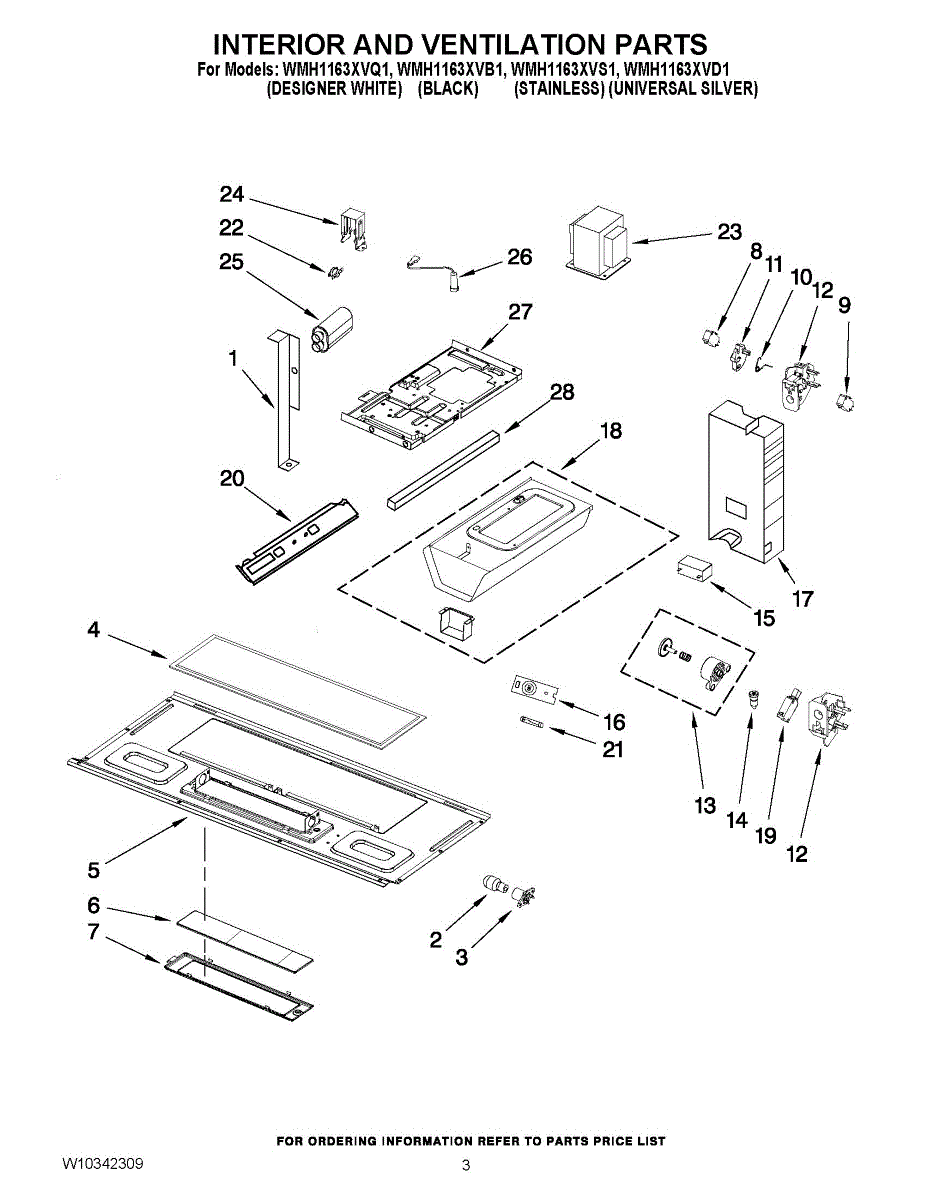 INTERIOR AND VENTILATION PARTS
For Models: WMH1163XVQ1, WMH1163XVB1, WMH1163XVS1, WMH1163XVD1
(DESIGNER WHITE) (BLACK) (STAINLESS) (UNIVERSAL SILVER)

24
22
25
26
23
8
11
10
12
9
27
1
28
18
20
17
15
4
16
21
13
14
19
12
5
6
7
2
3

FOR ORDERING INFORMATION REFER TO PARTS PRICE LIST
W10342309
3