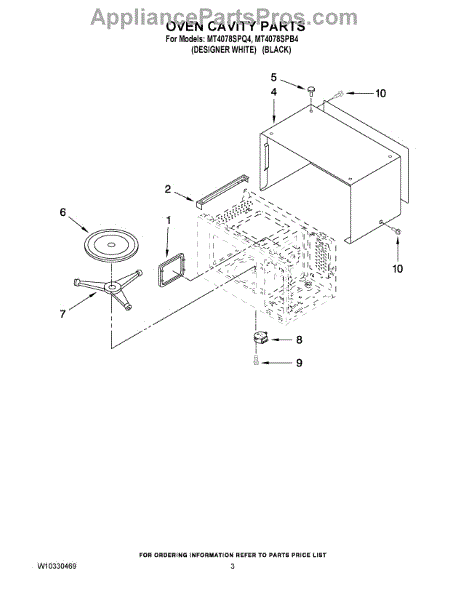 AppliancePartsPros.com

OVEN CAVITY PARTS
For Models: MT4078SPQ4, MT4078SPB4
(DESIGNER WHITE) (BLACK)

5
4
10
2
6
1
10
7
8
9

FOR ORDERING INFORMATION REFER TO PARTS PRICE LIST
W10330469
3