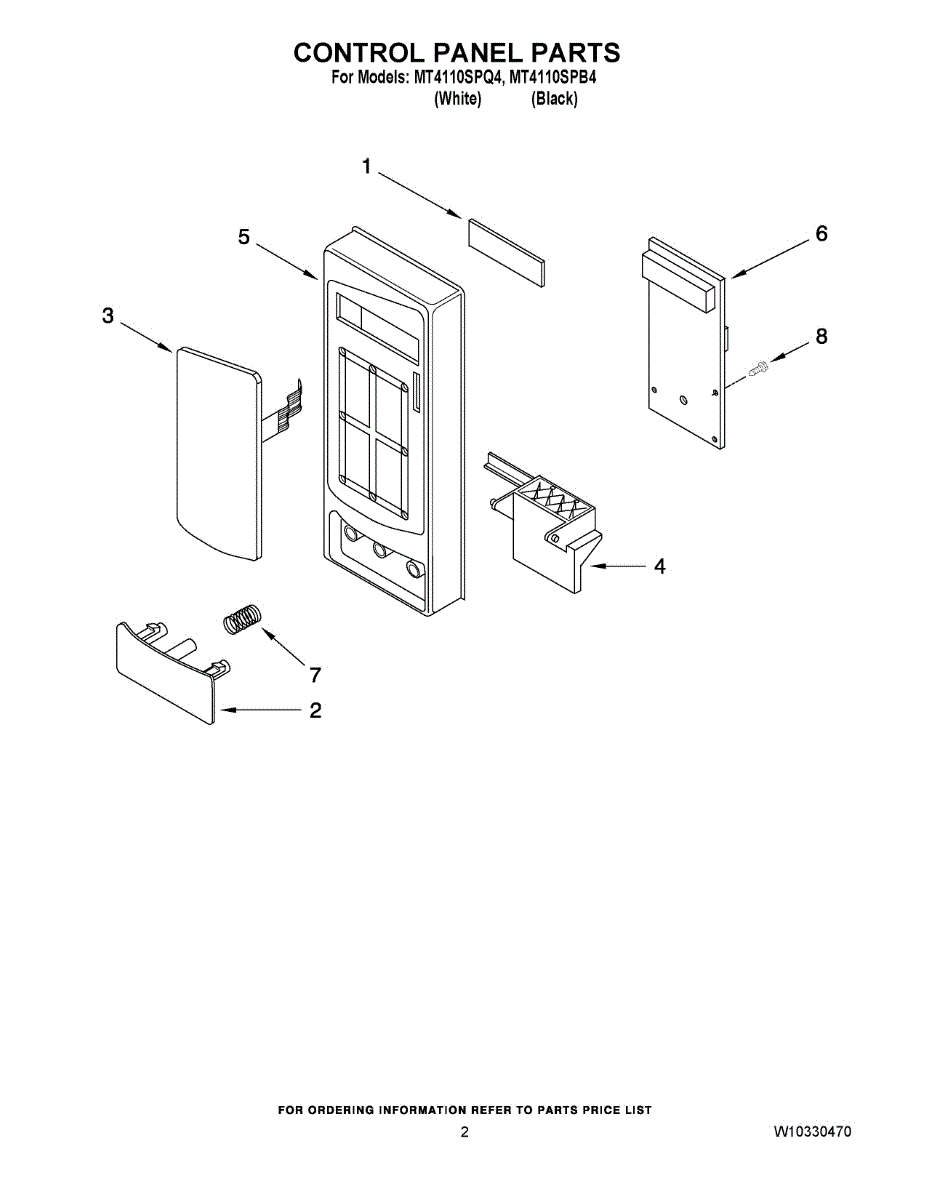 CONTROL PANEL PARTS
For Models: MT4110SPQ4, MT4110SPB4
(White) (Black)

1
5
6
3
8
4
7
2

FOR ORDERING INFORMATION REFER TO PARTS PRICE LIST
2
W10330470