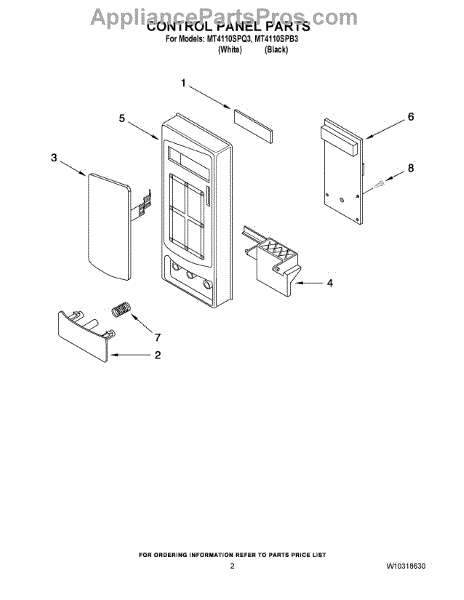 AppliancePartsPros.com

CONTROL PANEL PARTS

For Models: MT4110SPQ3, MT4110SPB3
(White) (Black)

1

5

6

3

8

4

7

2

FOR ORDERING INFORMATION REFER TO PARTS PRICE LIST

2

W10318630