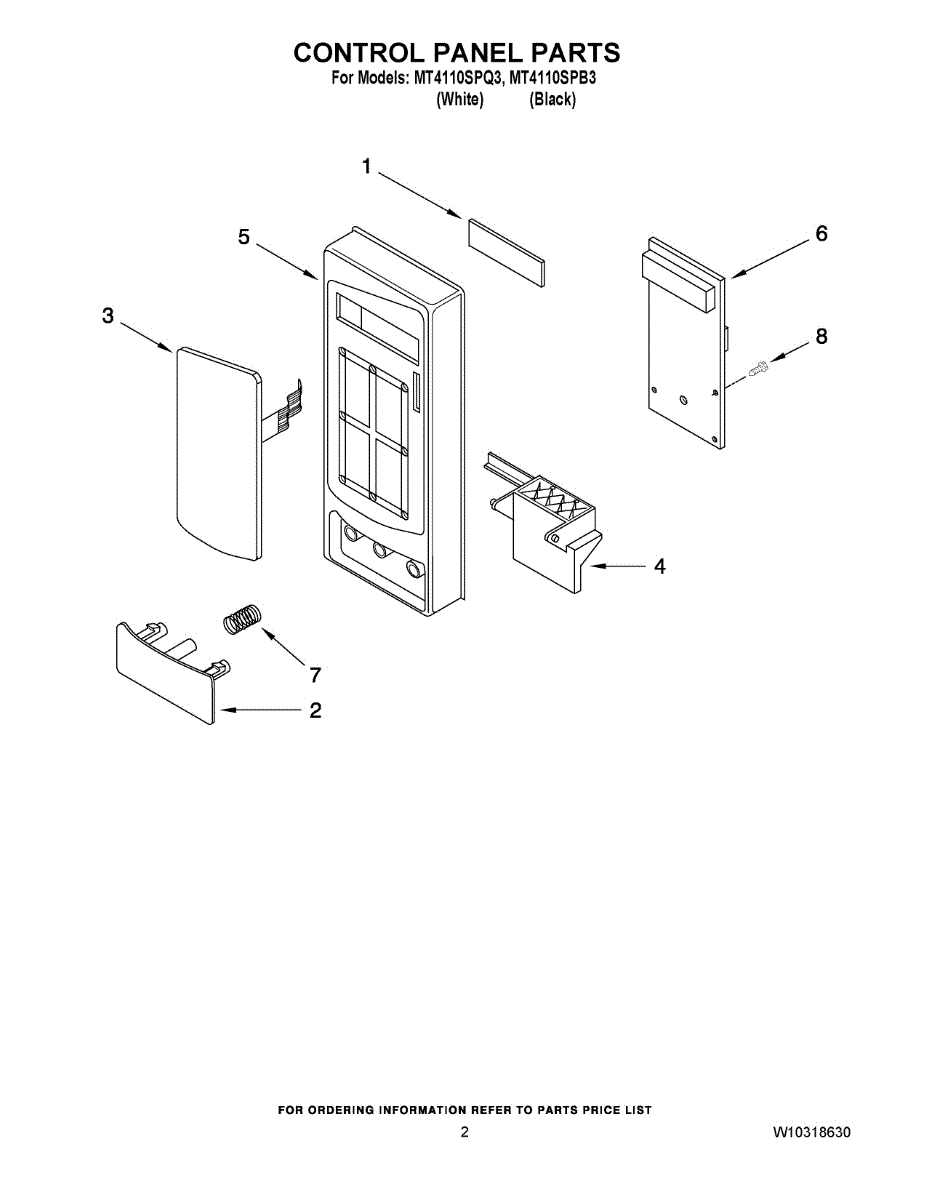 CONTROL PANEL PARTS
For Models: MT4110SPQ3, MT4110SPB3
(White) (Black)

1
5
6
3
8
4
7
2

FOR ORDERING INFORMATION REFER TO PARTS PRICE LIST
2
W10318630