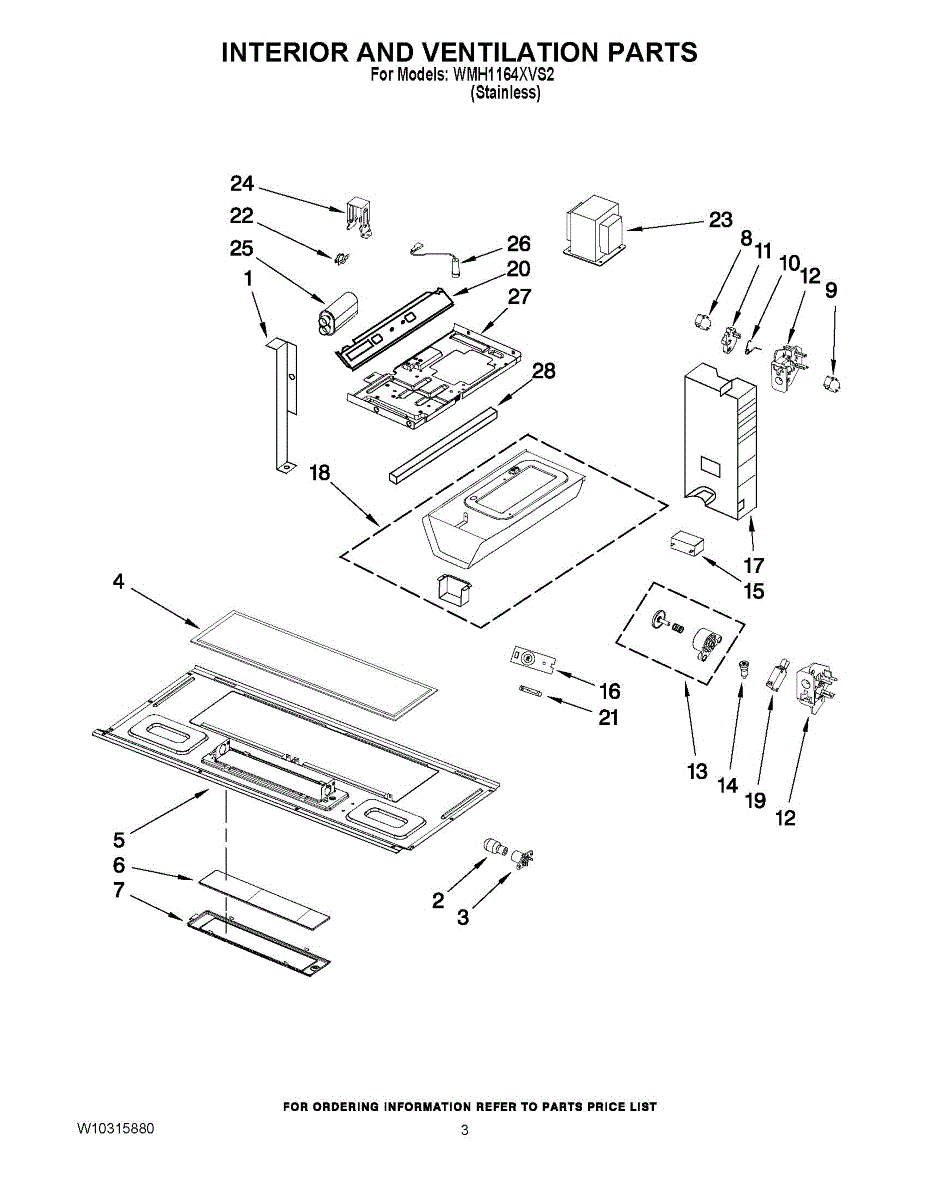 INTERIOR AND VENTILATION PARTS
For Models: WMH1164XVS2
(Stainless)

24
22
25
1
26
20
27
23
8
11
10
12
9
28
18
17
15
4
16
21
13
14
19
12
5
6
7
2
3

FOR ORDERING INFORMATION REFER TO PARTS PRICE LIST

W10315880

3