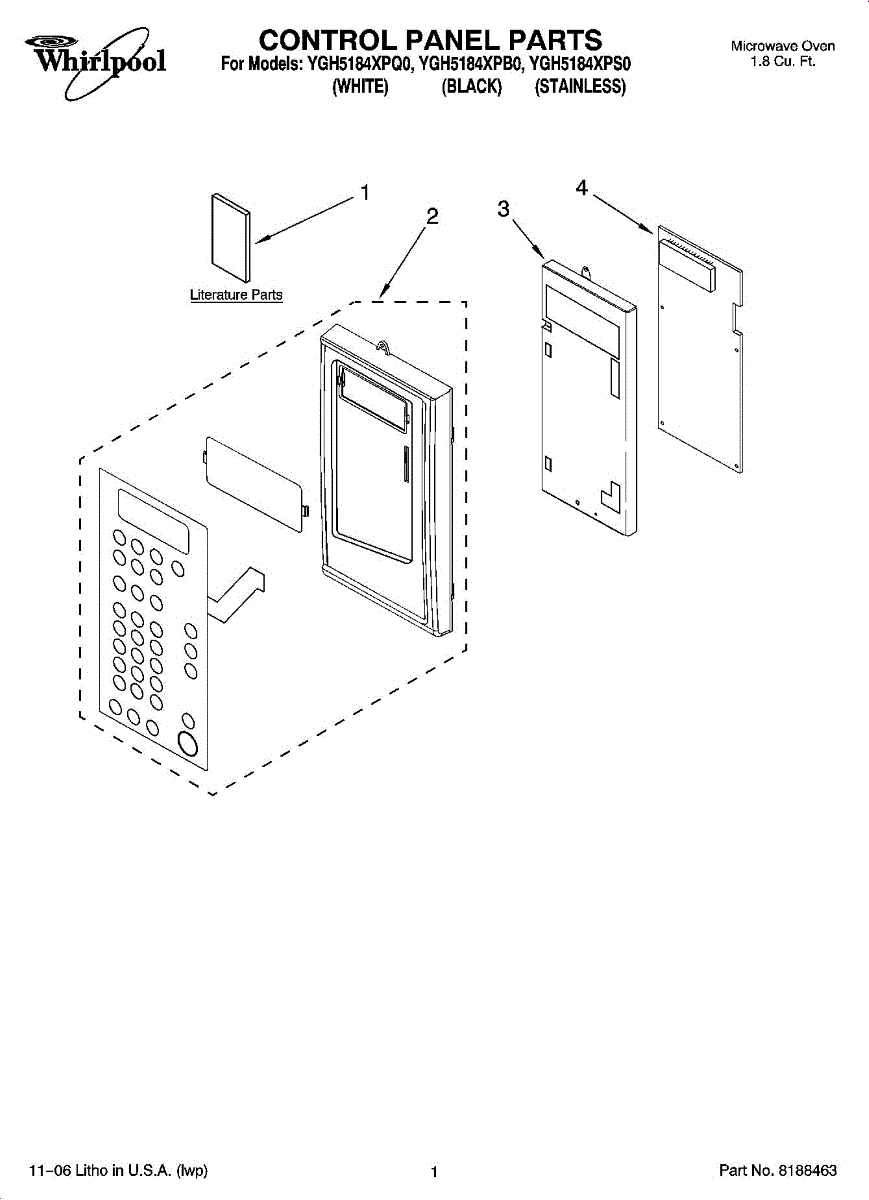 Whirlpool

CONTROL PANEL PARTS
For Models: YGH5184XPQ0, YGH5184XPB0, YGH5184XPS0
(WHITE) (BLACK) (STAINLESS)

Microwave Oven
1.8 Cu. Ft.

1

2

3

4

Literature Parts

11-06 Litho in U.S.A. (lwp)

1

Part No. 8188463