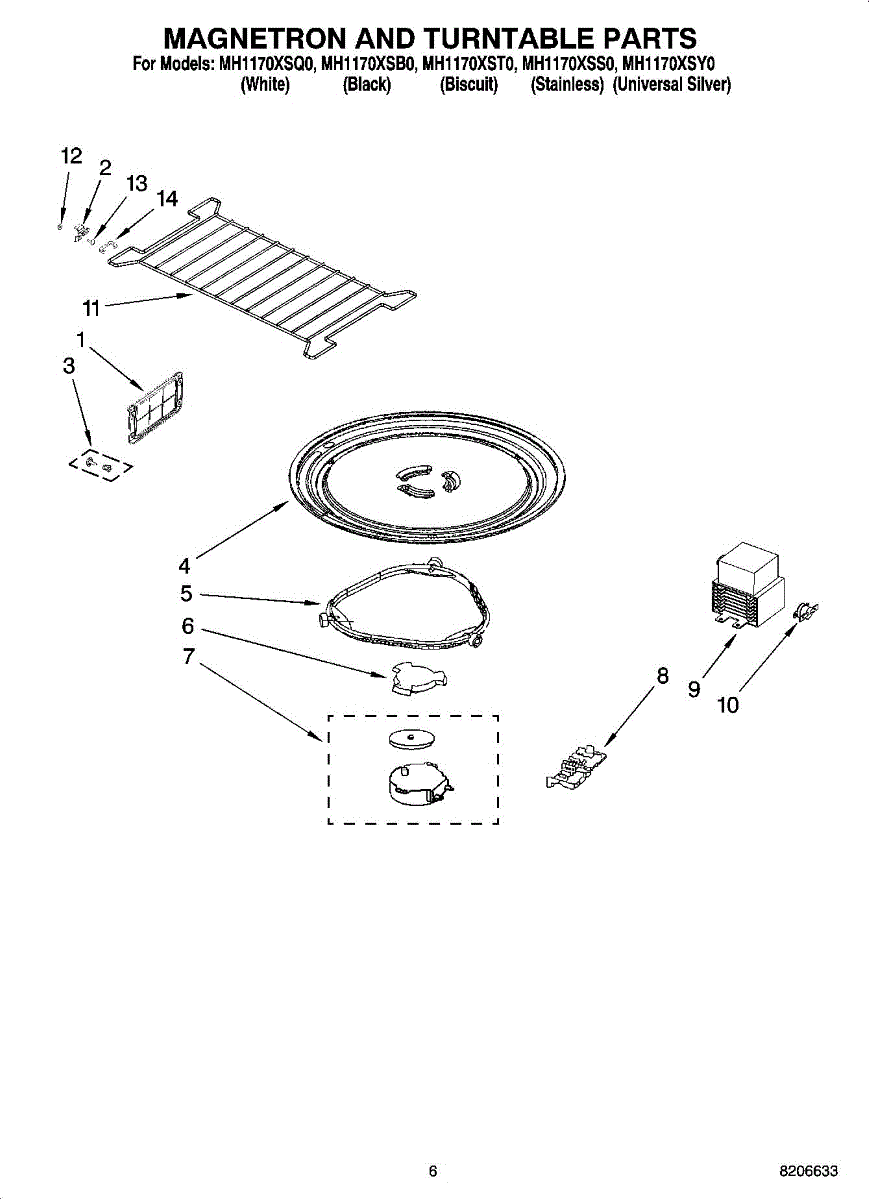 MAGNETRON AND TURNTABLE PARTS
For Models: MH1170XSQ0, MH1170XSB0, MH1170XST0, MH1170XSS0, MH1170XSY0
(White) (Black) (Biscuit) (Stainless) (Universal Silver)

12
2
13
14
11
1
3
4
5
6
7
8
9
10

6
8206633