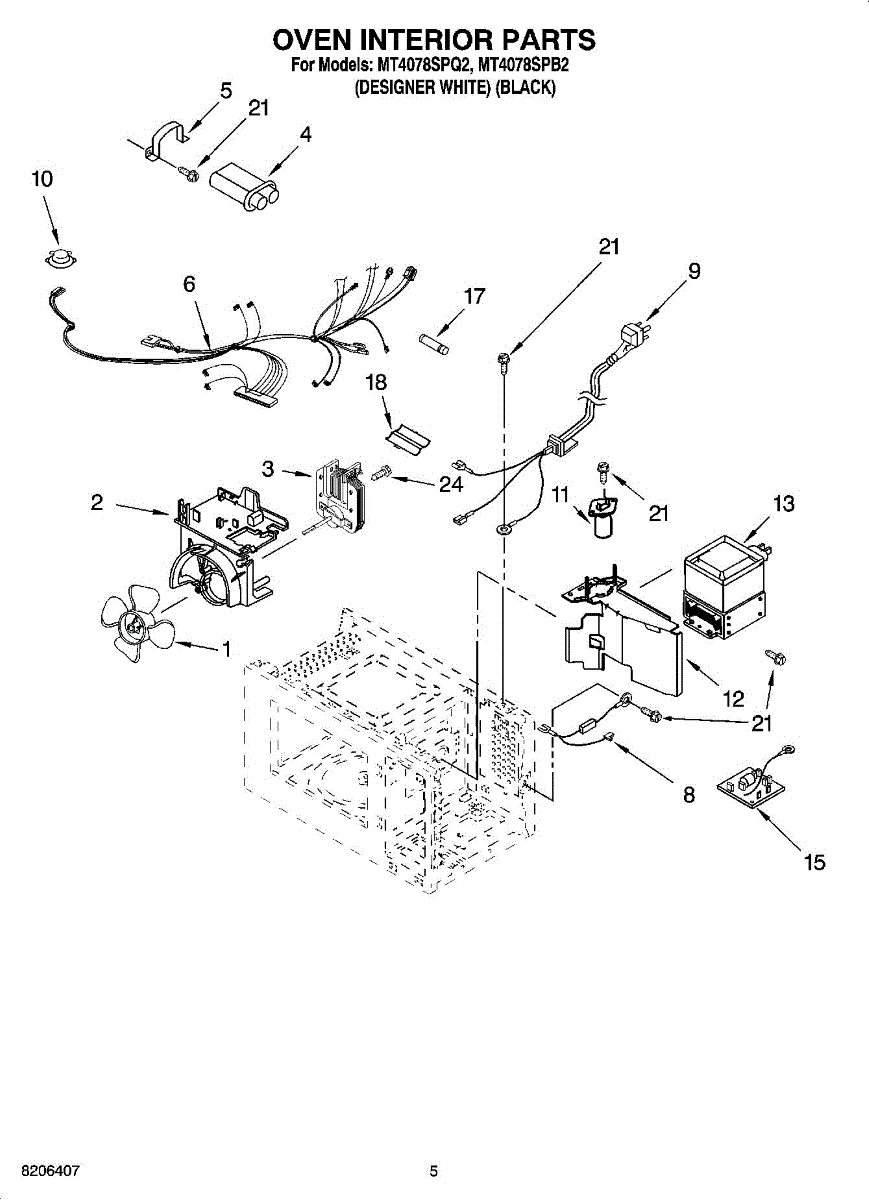 OVEN INTERIOR PARTS
For Models: MT4078SPQ2, MT4078SPB2
(DESIGNER WHITE) (BLACK)

5
21
4
10
6
21
9
17
18
3
24
2
11
21
13
1
12
21
8
15

8206407
5